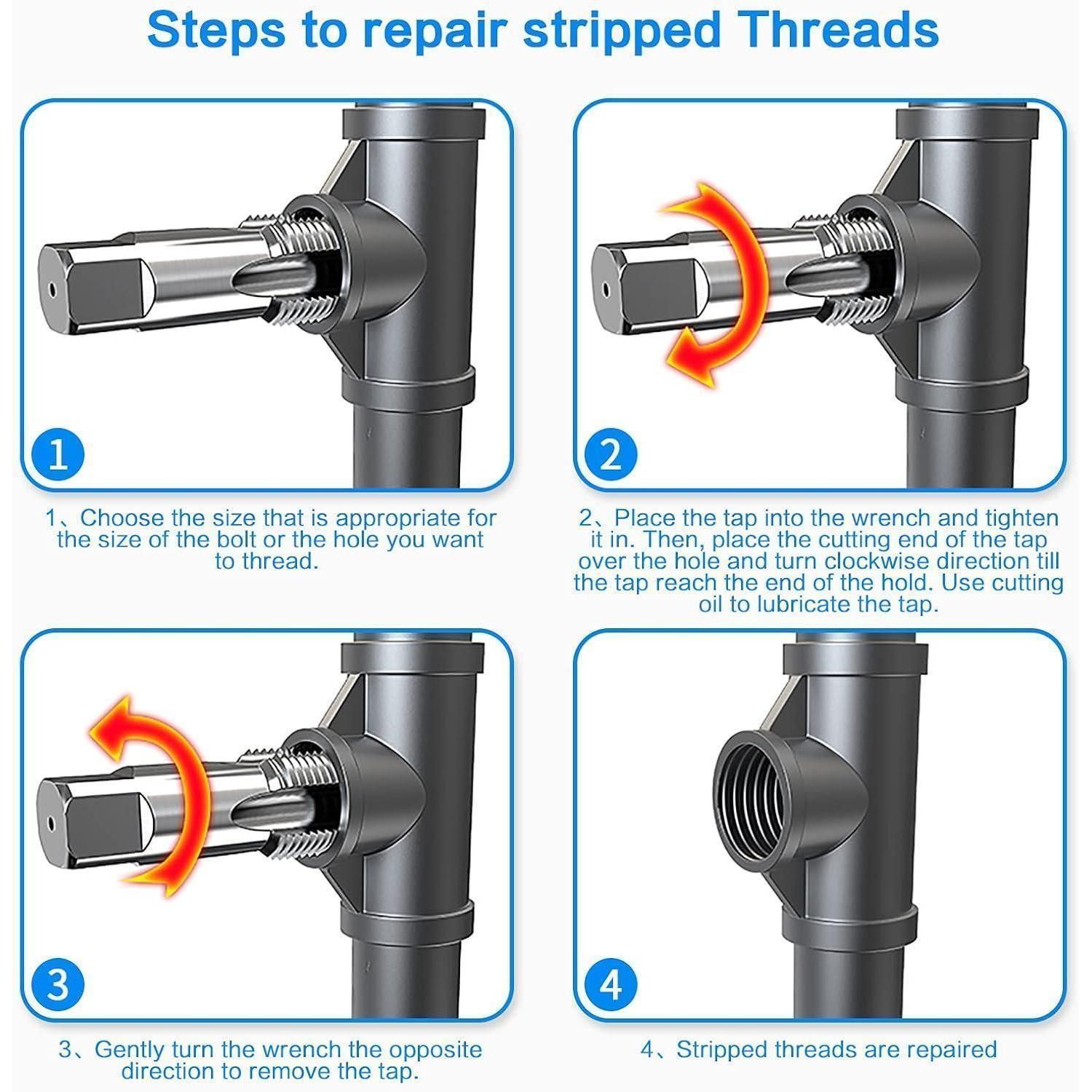 Steps to repair stripped Threads

1

1、Choose the size that is appropriate for the size of the bolt or the hole you want to thread.

2

2、Place the tap into the wrench and tighten it in. Then, place the cutting end of the tap over the hole and turn clockwise direction till the tap reach the end of the hold. Use cutting oil to lubricate the tap.

3

3、Gently turn the wrench the opposite direction to remove the tap.

4

4、Stripped threads are repaired