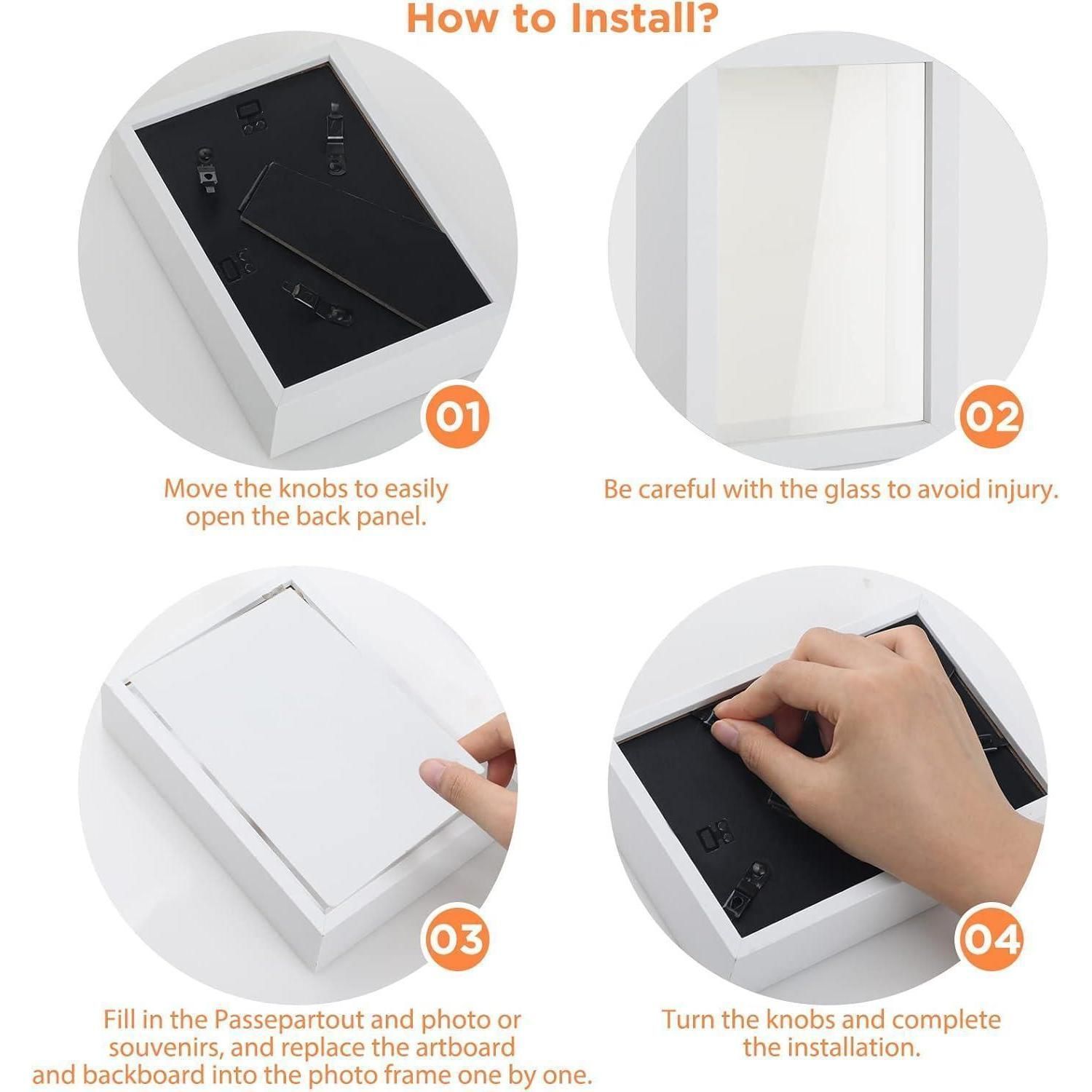 How to Install?

01

Move the knobs to easily open the back panel.

02

Be careful with the glass to avoid injury.

03

Fill in the Passepartout and photo or souvenirs, and replace the artboard and backboard into the photo frame one by one.

04

Turn the knobs and complete the installation.