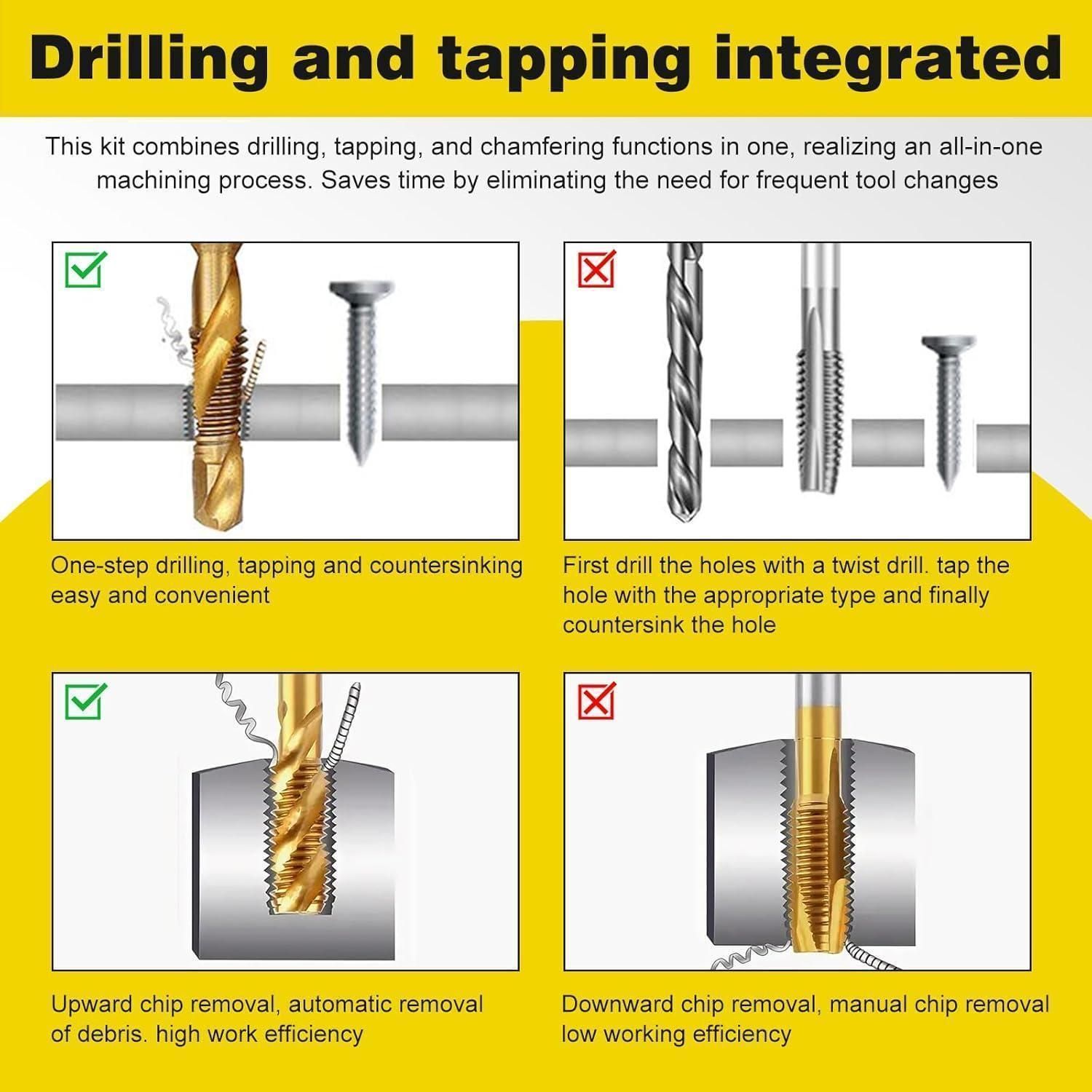 Drilling and tapping integrated

This kit combines drilling, tapping, and chamfering functions in one, realizing an all-in-one machining process. Saves time by eliminating the need for frequent tool changes

One-step drilling, tapping and countersinking easy and convenient

First drill the holes with a twist drill. tap the hole with the appropriate type and finally countersink the hole

Upward chip removal, automatic removal of debris. high work efficiency

Downward chip removal, manual chip removal low working efficiency