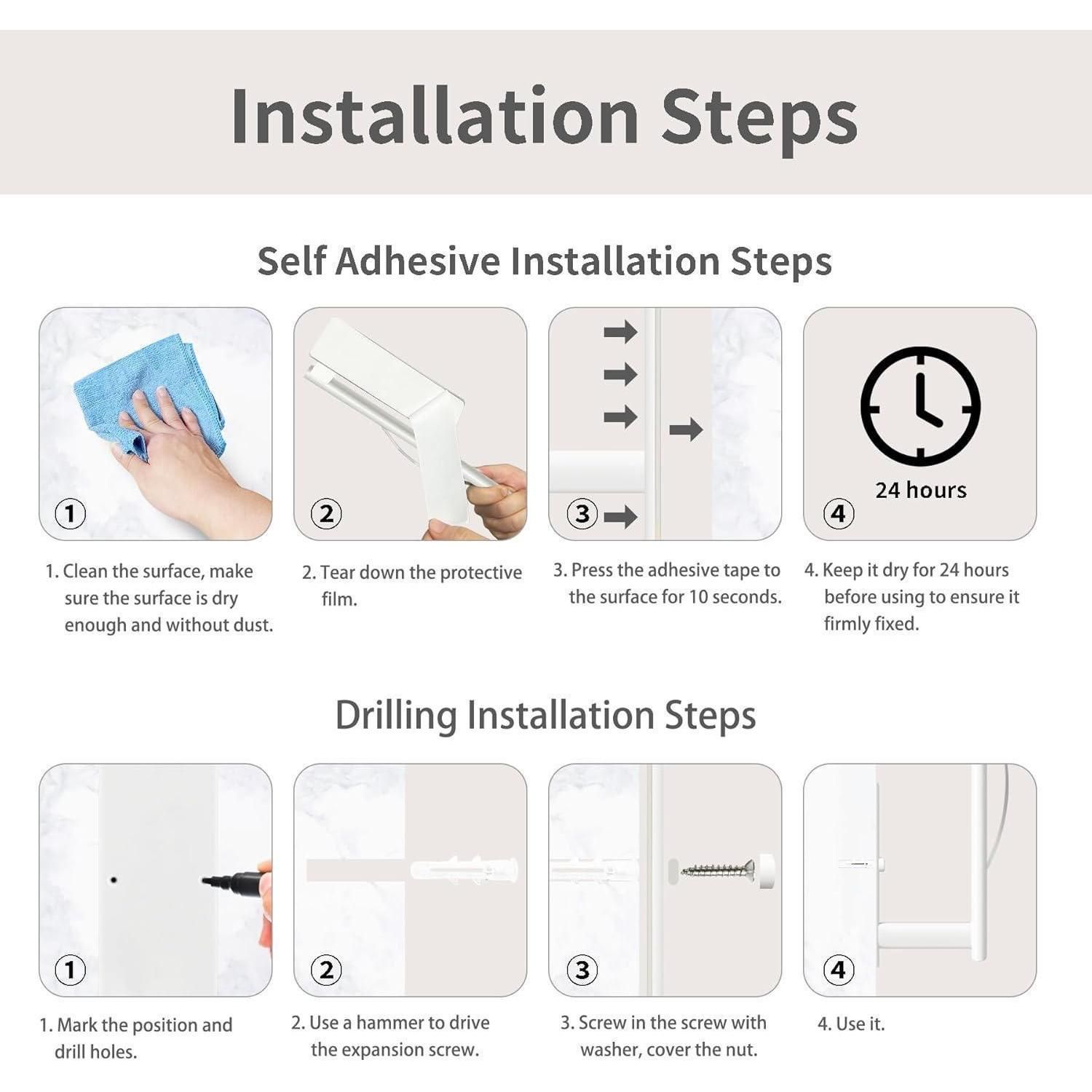 Installation Steps

Self Adhesive Installation Steps

①

②

③

24 hours

④

1. Clean the surface, make sure the surface is dry enough and without dust.

2. Tear down the protective film.

3. Press the adhesive tape to the surface for 10 seconds.

4. Keep it dry for 24 hours before using to ensure it firmly fixed.

Drilling Installation Steps

①

②

③

④

1. Mark the position and drill holes.

2. Use a hammer to drive the expansion screw.

3. Screw in the screw with washer, cover the nut.

4. Use it.