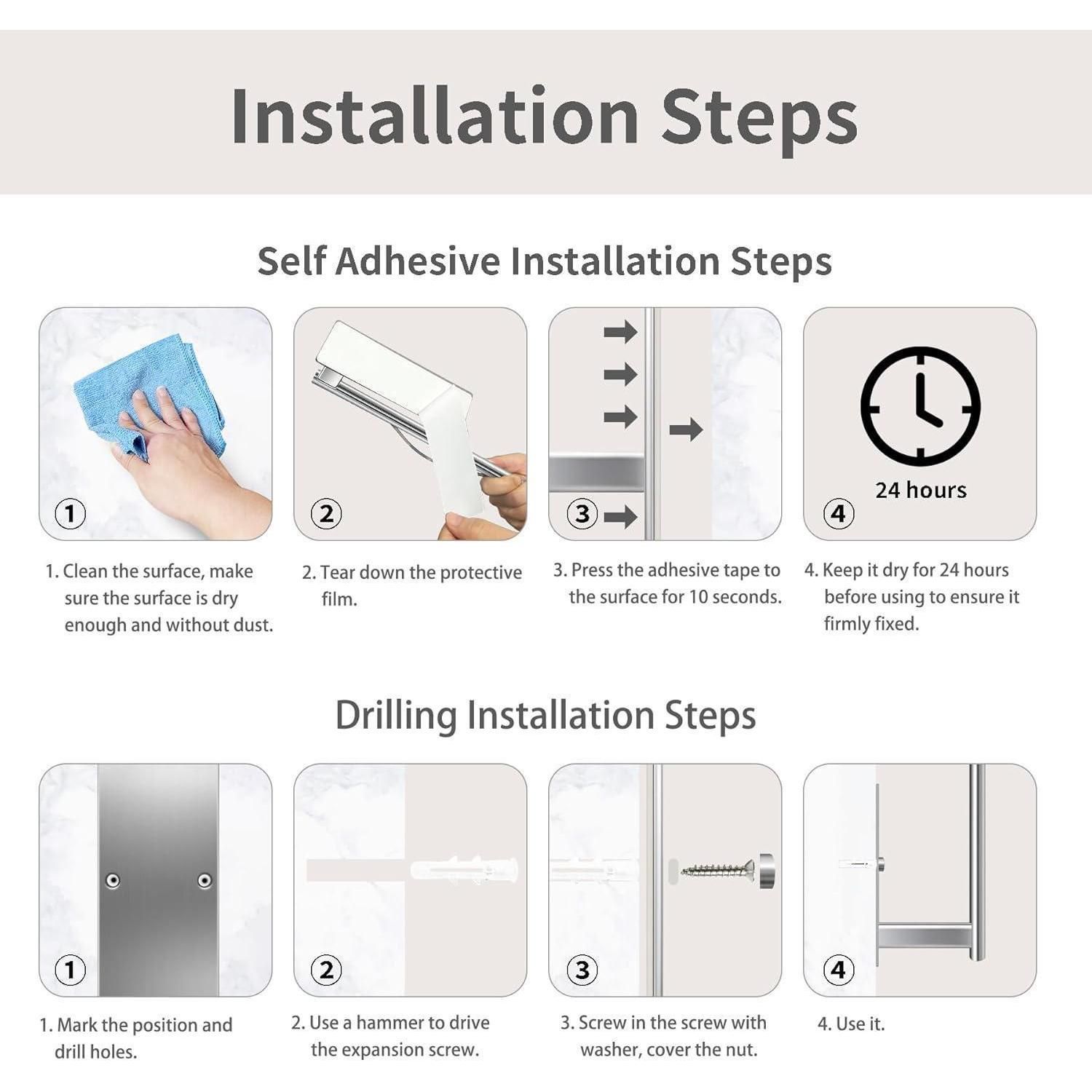 Installation Steps

Self Adhesive Installation Steps

①

②

③

24 hours

④

1. Clean the surface, make sure the surface is dry enough and without dust.

2. Tear down the protective film.

3. Press the adhesive tape to the surface for 10 seconds.

4. Keep it dry for 24 hours before using to ensure it firmly fixed.

Drilling Installation Steps

①

②

③

④

1. Mark the position and drill holes.

2. Use a hammer to drive the expansion screw.

3. Screw in the screw with washer, cover the nut.

4. Use it.