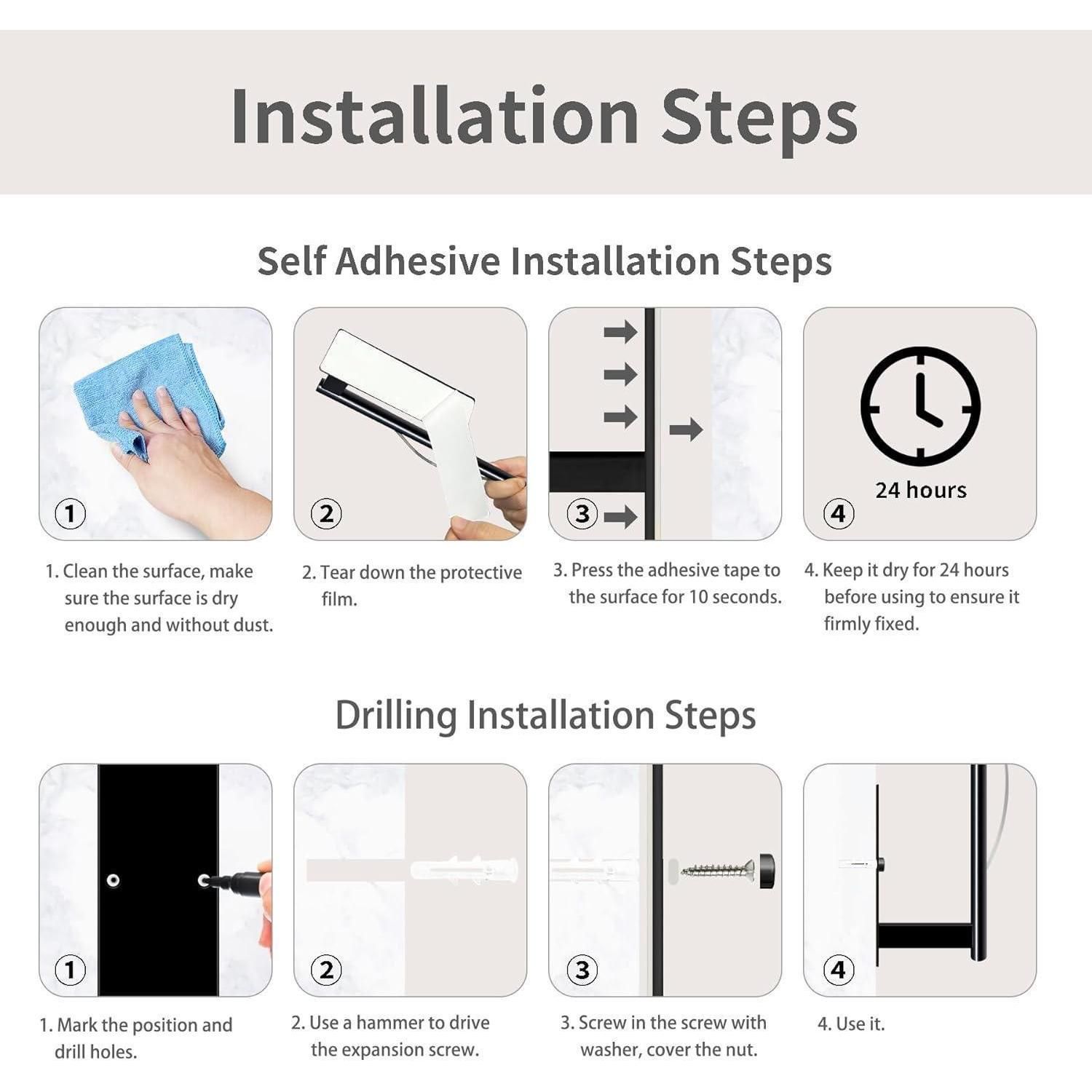 Installation Steps

Self Adhesive Installation Steps

①

②

③

24 hours

④

1. Clean the surface, make sure the surface is dry enough and without dust.

2. Tear down the protective film.

3. Press the adhesive tape to the surface for 10 seconds.

4. Keep it dry for 24 hours before using to ensure it firmly fixed.

Drilling Installation Steps

①

②

③

④

1. Mark the position and drill holes.

2. Use a hammer to drive the expansion screw.

3. Screw in the screw with washer, cover the nut.

4. Use it.