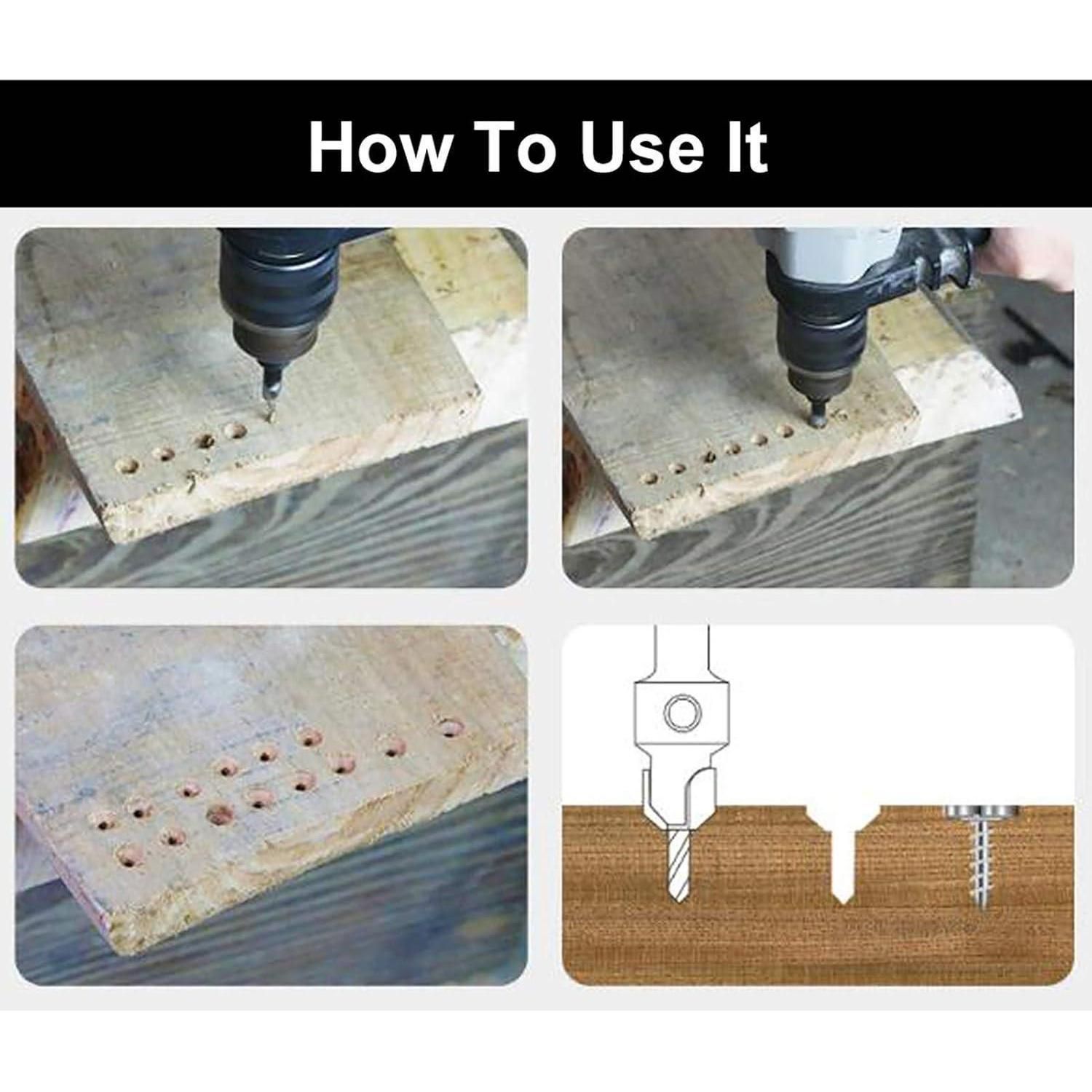 How To Use It