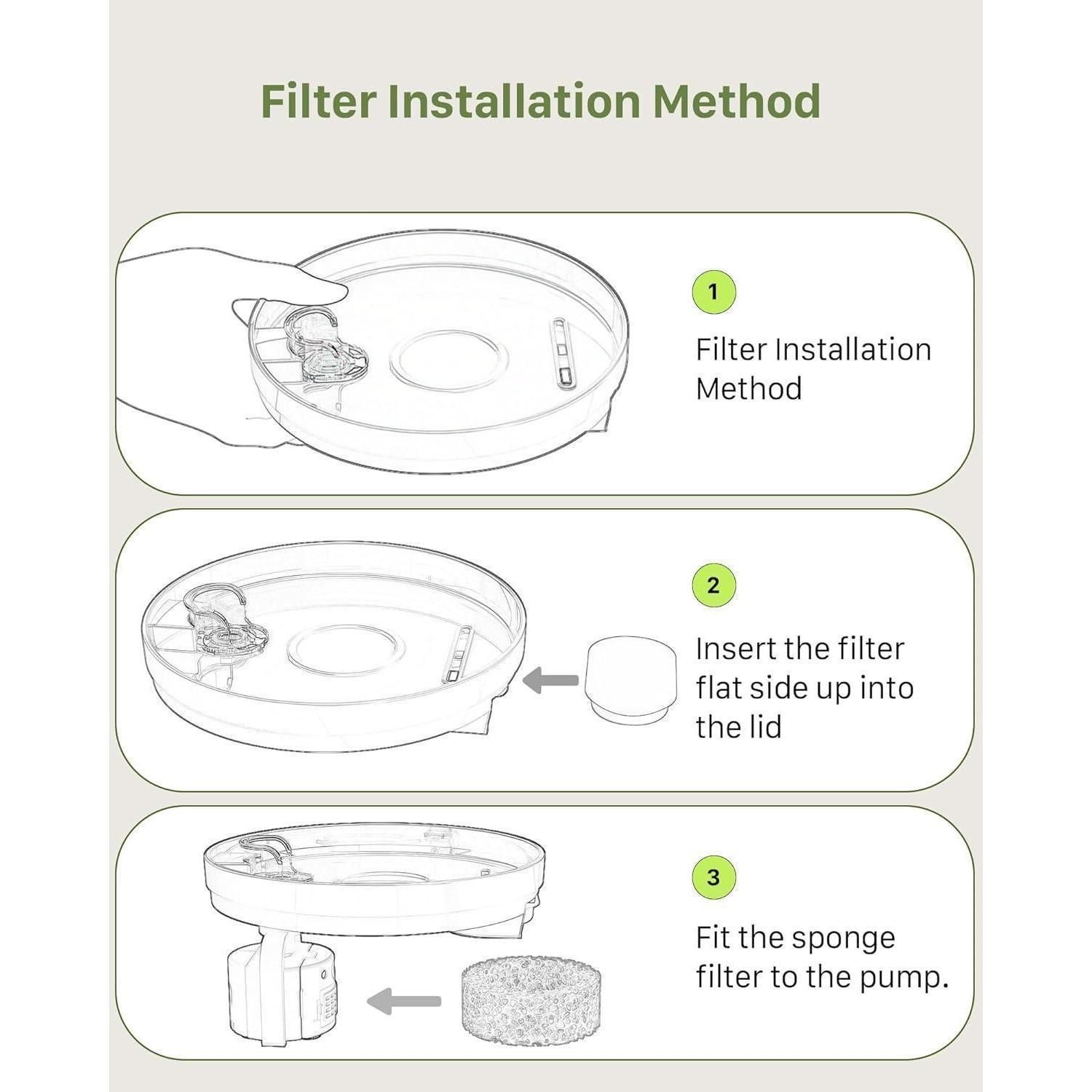 Filter Installation Method

1

Filter Installation Method

2

Insert the filter flat side up into the lid

3

Fit the sponge filter to the pump.