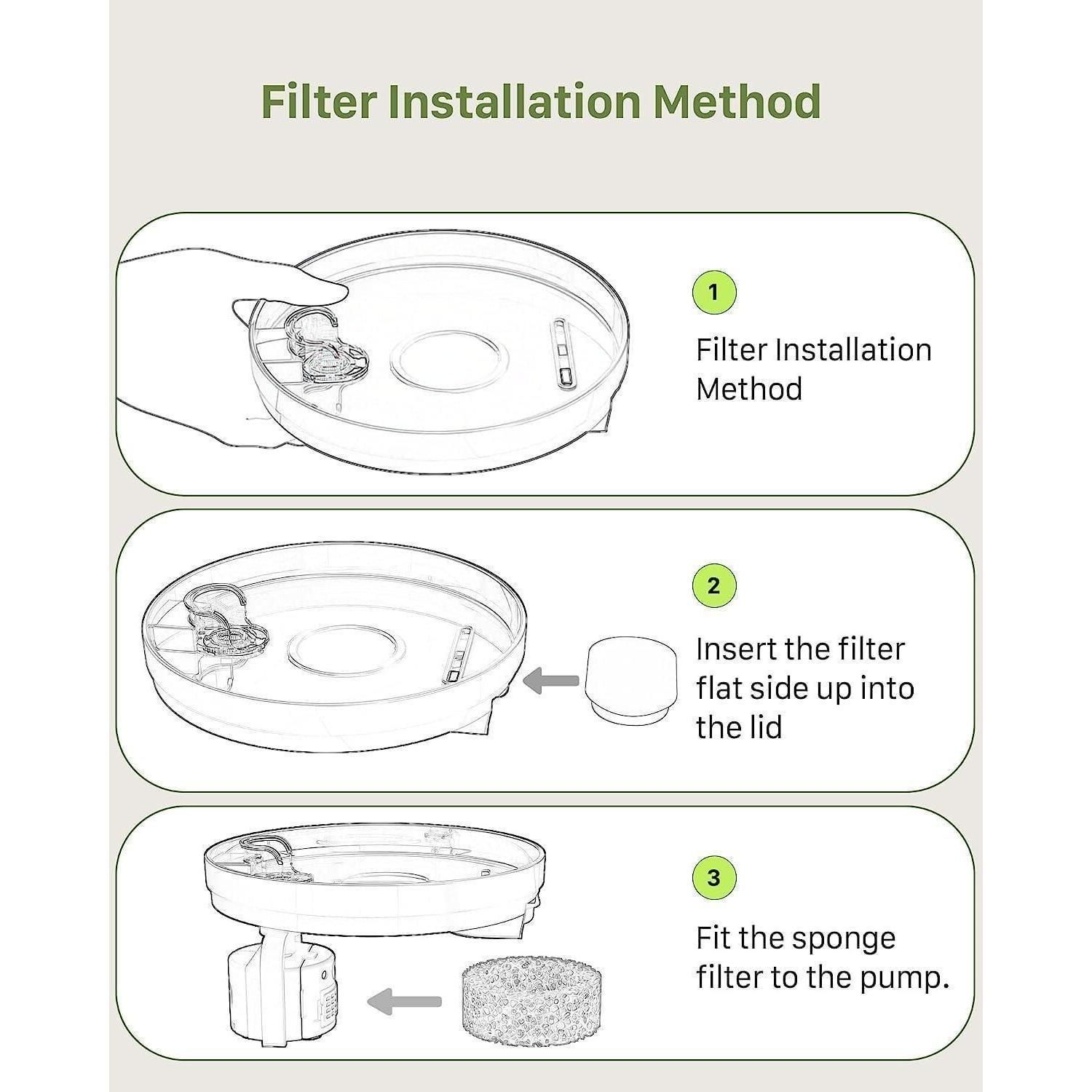 Filter Installation Method

1

Filter Installation Method

2

Insert the filter flat side up into the lid

3

Fit the sponge filter to the pump.