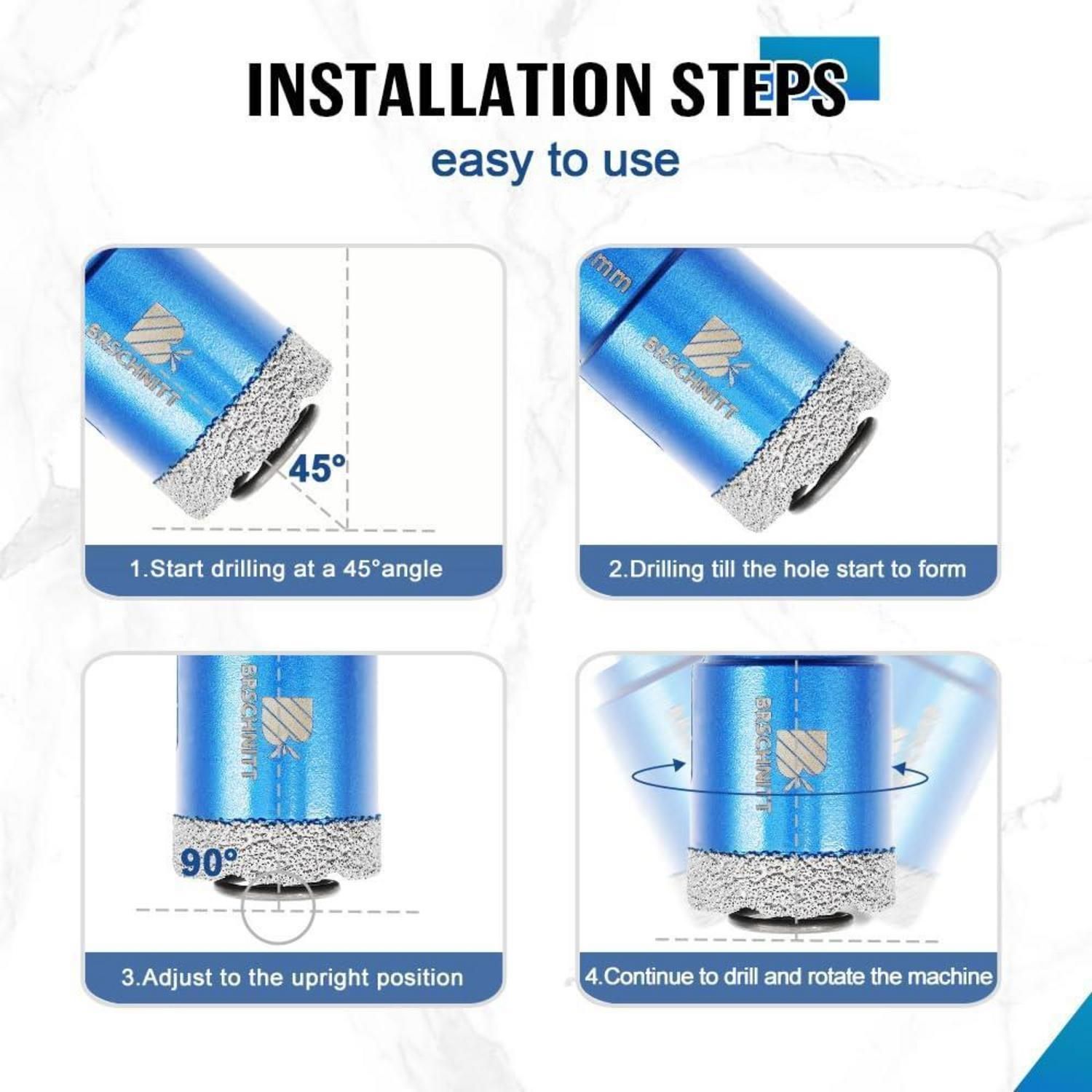 INSTALLATION STEPS
easy to use

BRSCHNITT
45°
1.Start drilling at a 45°angle

mm
BRSCHNITT
2.Drilling till the hole start to form

BRSCHNITT
90°
3.Adjust to the upright position

BRSCHNITT
4.Continue to drill and rotate the machine