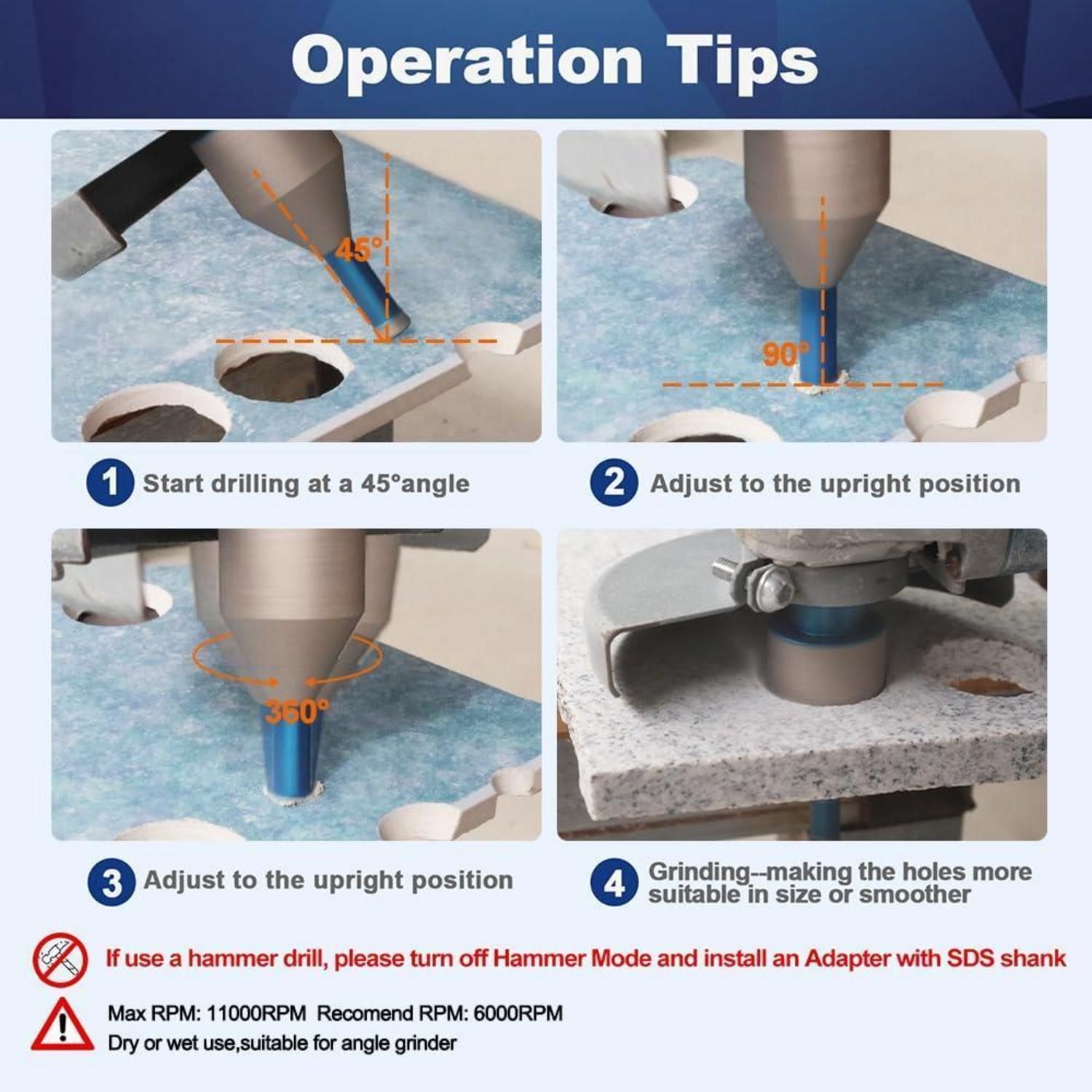 Operation Tips

45°

90°

1 Start drilling at a 45°angle

2 Adjust to the upright position

360°

3 Adjust to the upright position

4 Grinding--making the holes more suitable in size or smoother

If use a hammer drill, please turn off Hammer Mode and install an Adapter with SDS shank

Max RPM: 11000RPM Recomend RPM: 6000RPM
Dry or wet use,suitable for angle grinder