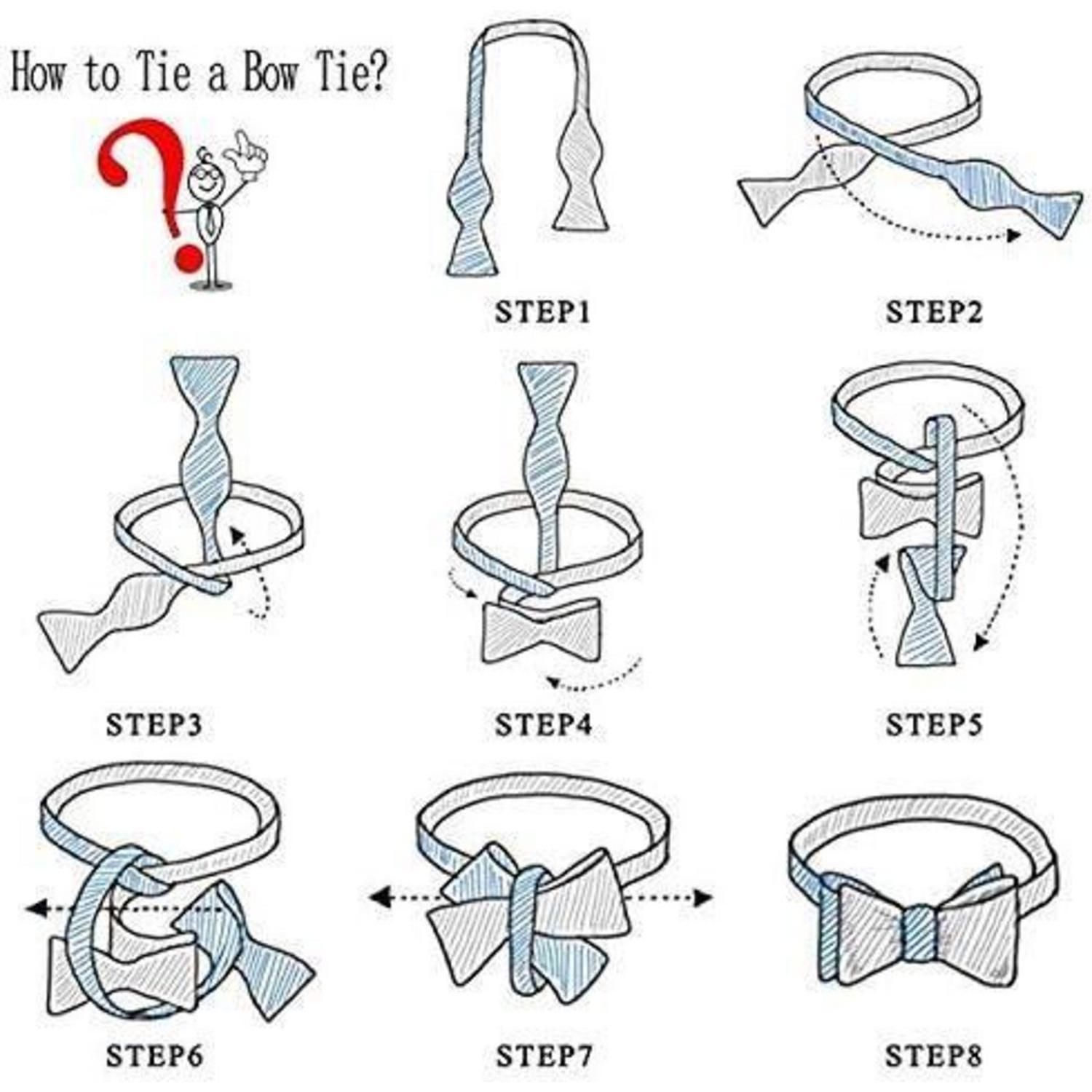 How to Tie a Bow Tie?

STEP1

STEP2

STEP3

STEP4

STEP5

STEP6

STEP7

STEP8