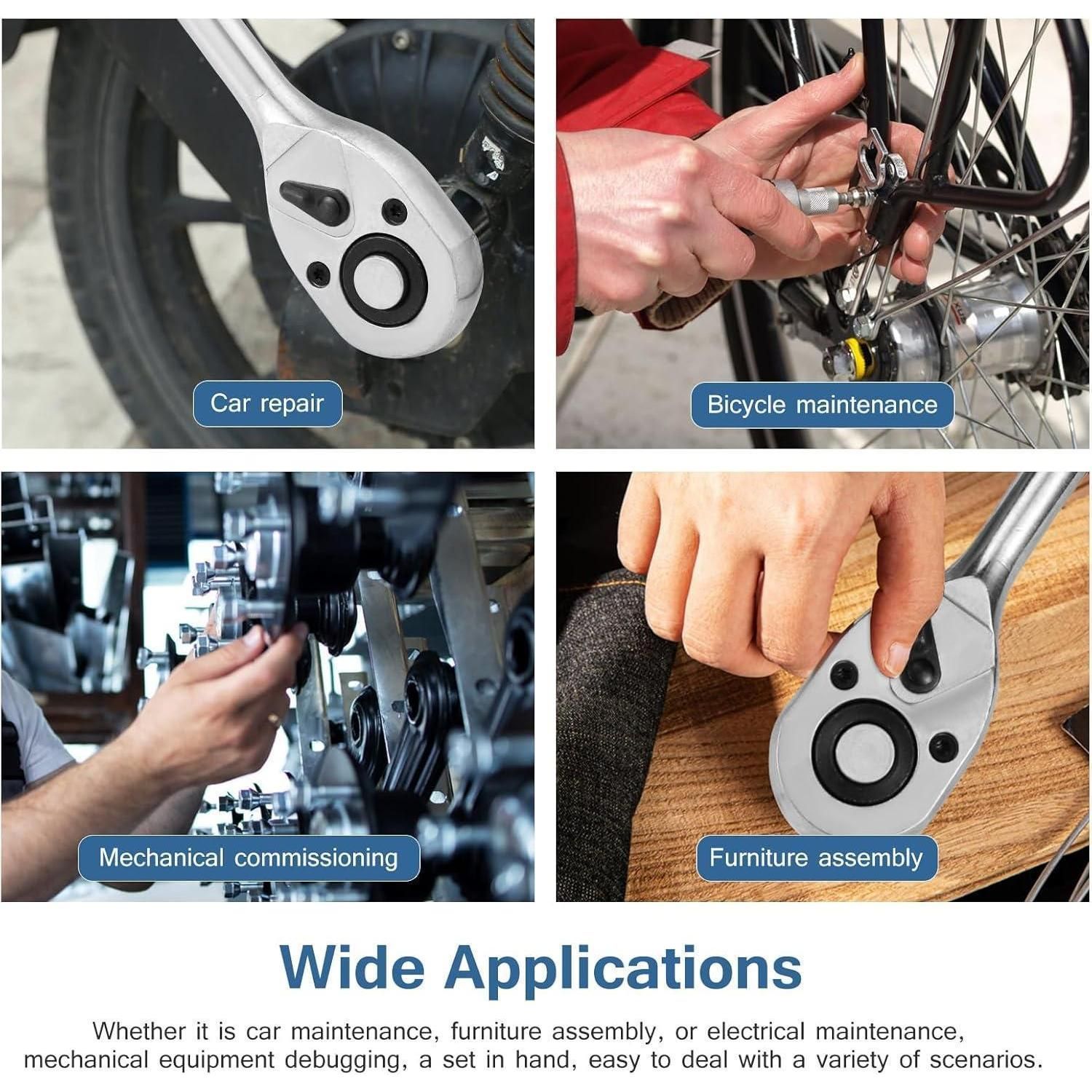 Car repair

Bicycle maintenance

Mechanical commissioning

Furniture assembly

Wide Applications

Whether it is car maintenance, furniture assembly, or electrical maintenance, mechanical equipment debugging, a set in hand, easy to deal with a variety of scenarios.