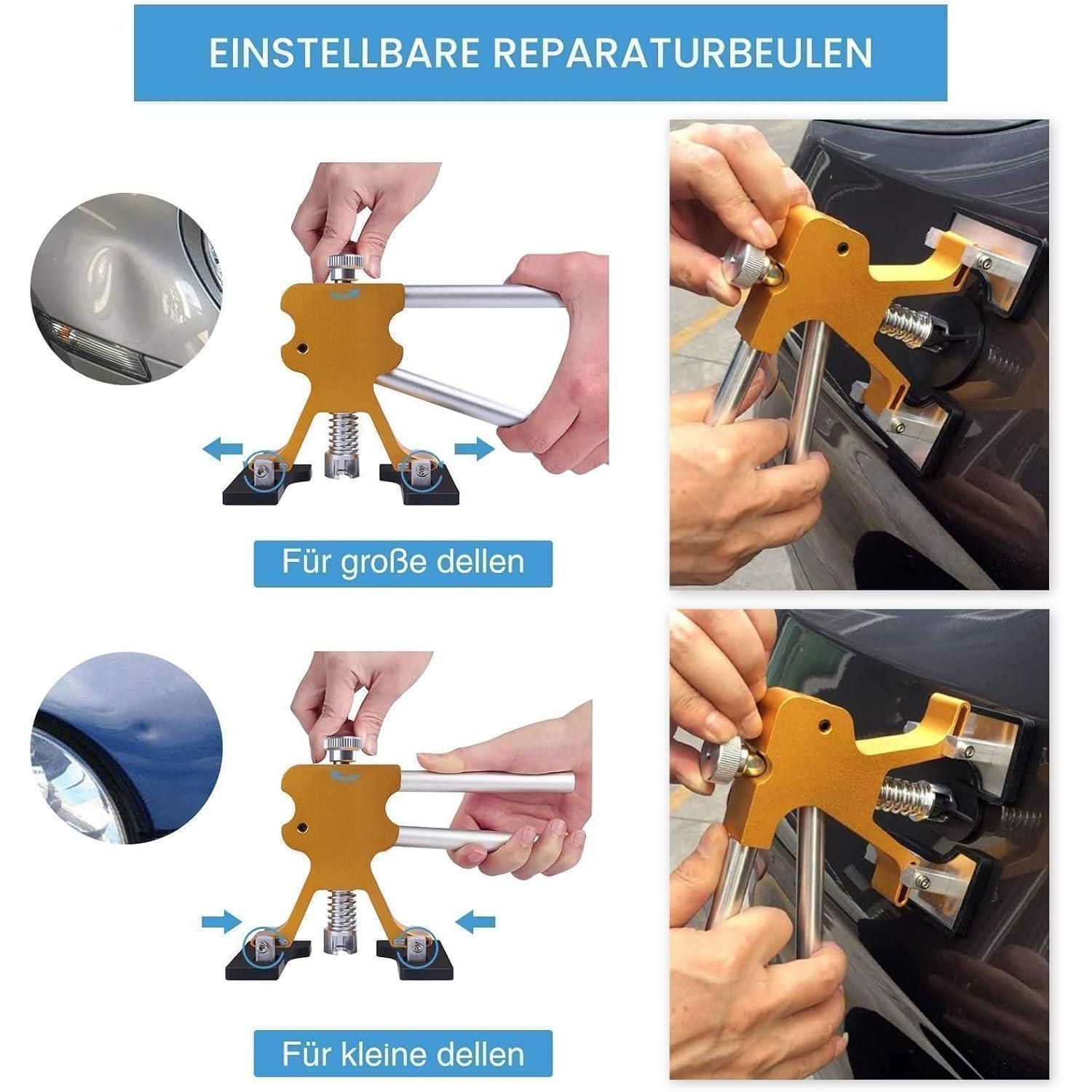 EINSTELLBARE REPARATURBEULEN

Für große dellen

Für kleine dellen