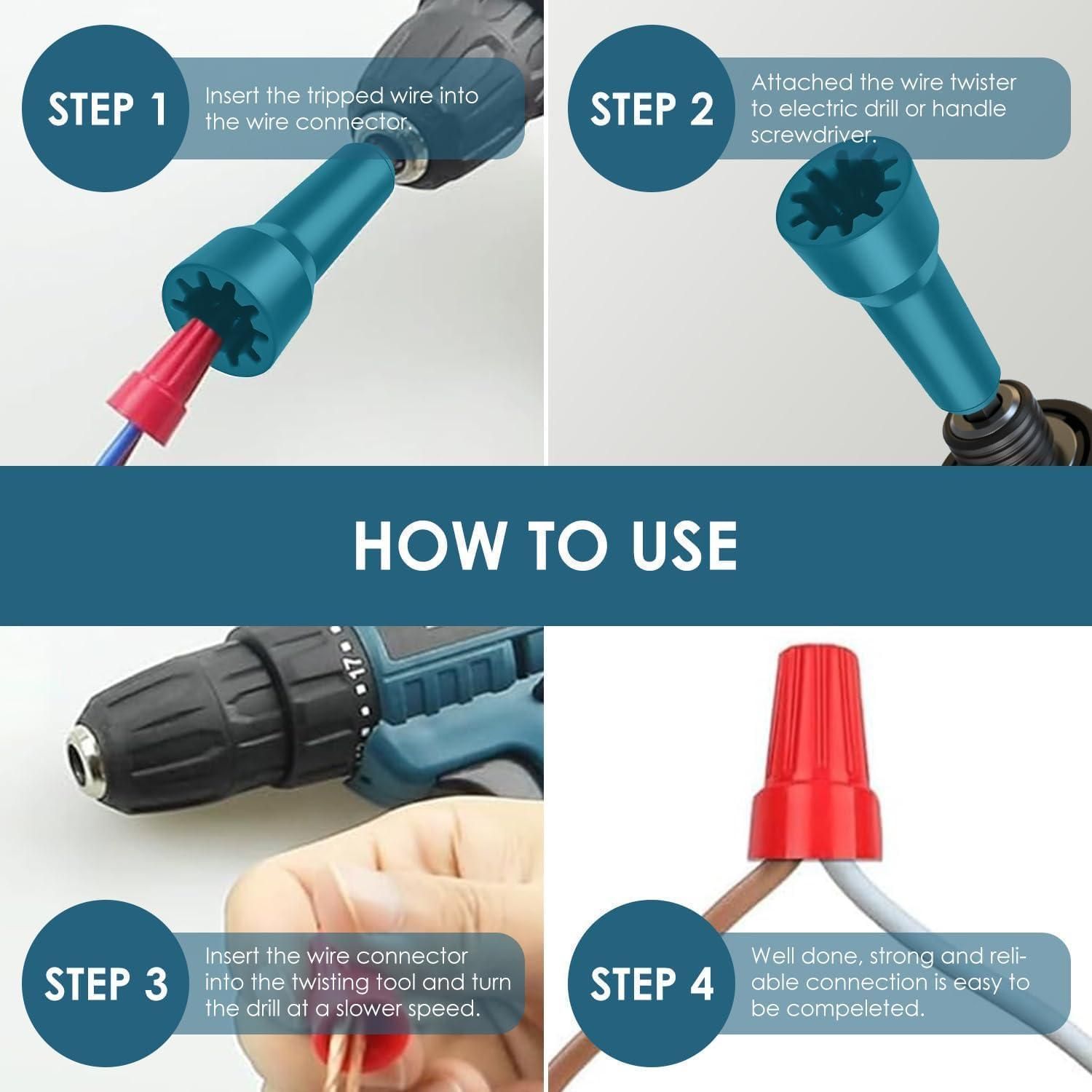 STEP 1
Insert the tripped wire into the wire connector.

STEP 2
Attached the wire twister to electric drill or handle screwdriver.

HOW TO USE

17

STEP 3
Insert the wire connector into the twisting tool and turn the drill at a slower speed.

STEP 4
Well done, strong and reliable connection is easy to be compeleted.