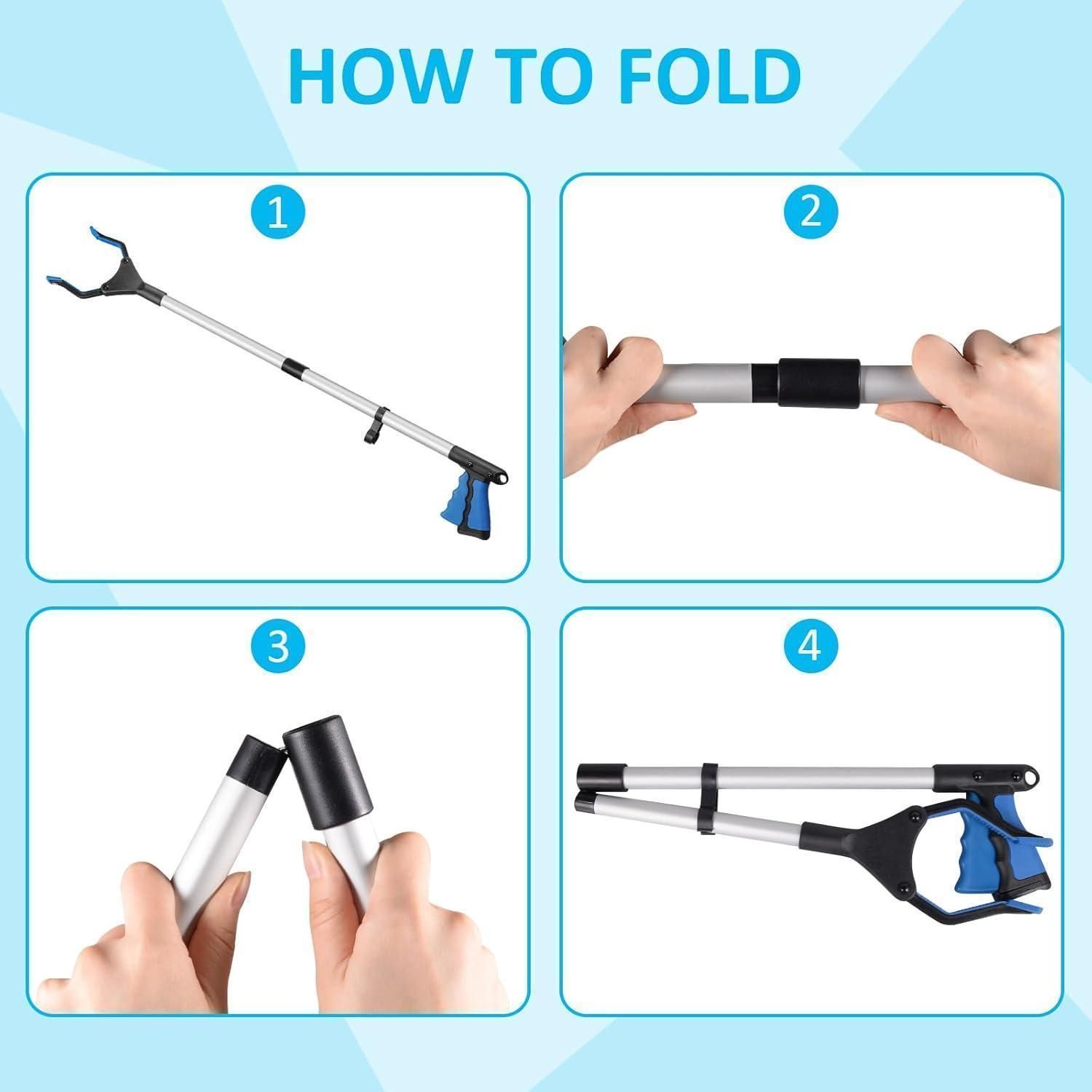 HOW TO FOLD

1

2

3

4