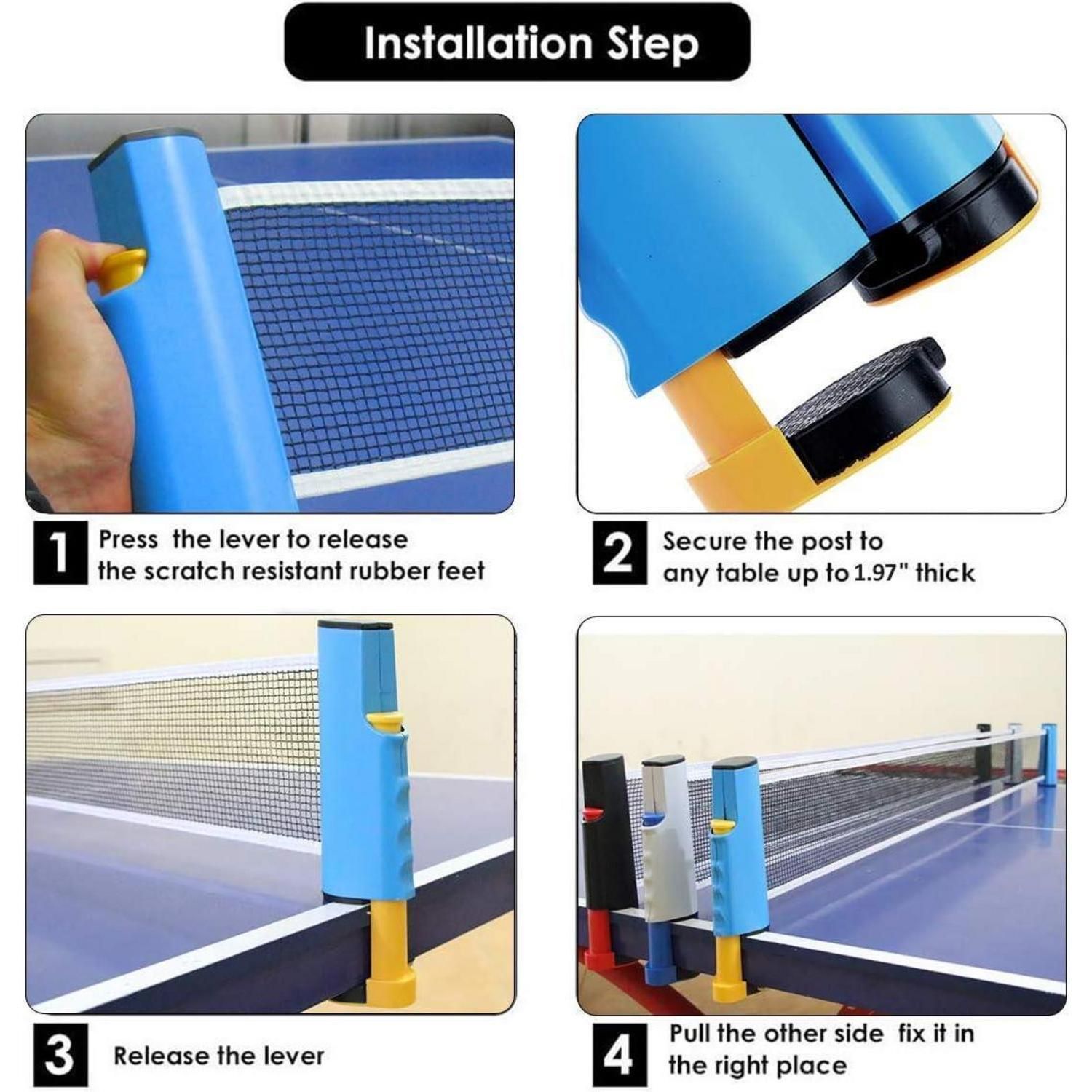 Installation Step

1 Press the lever to release the scratch resistant rubber feet

2 Secure the post to any table up to 1.97" thick

3 Release the lever

4 Pull the other side fix it in the right place