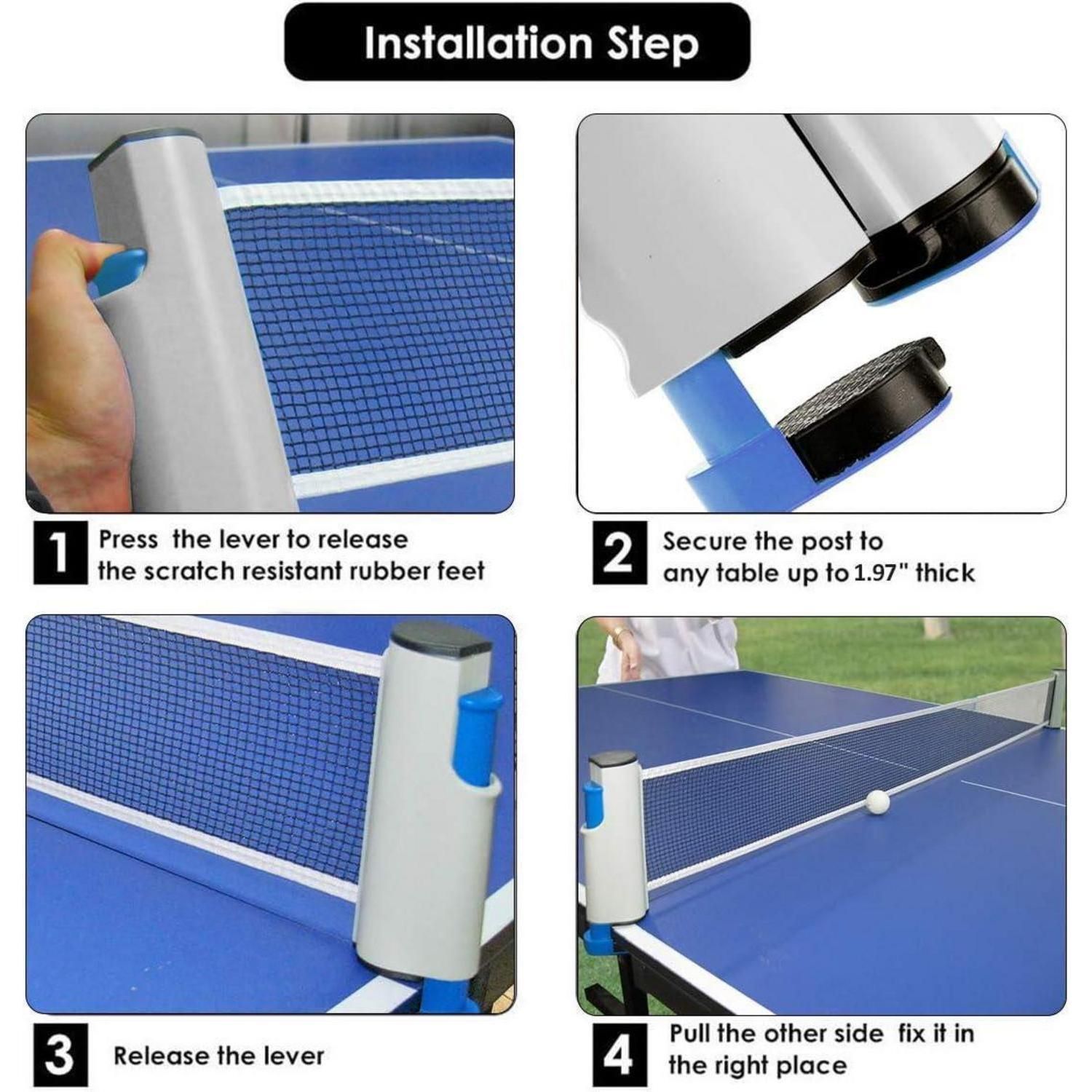 Installation Step

1 Press the lever to release the scratch resistant rubber feet

2 Secure the post to any table up to 1.97" thick

3 Release the lever

4 Pull the other side fix it in the right place