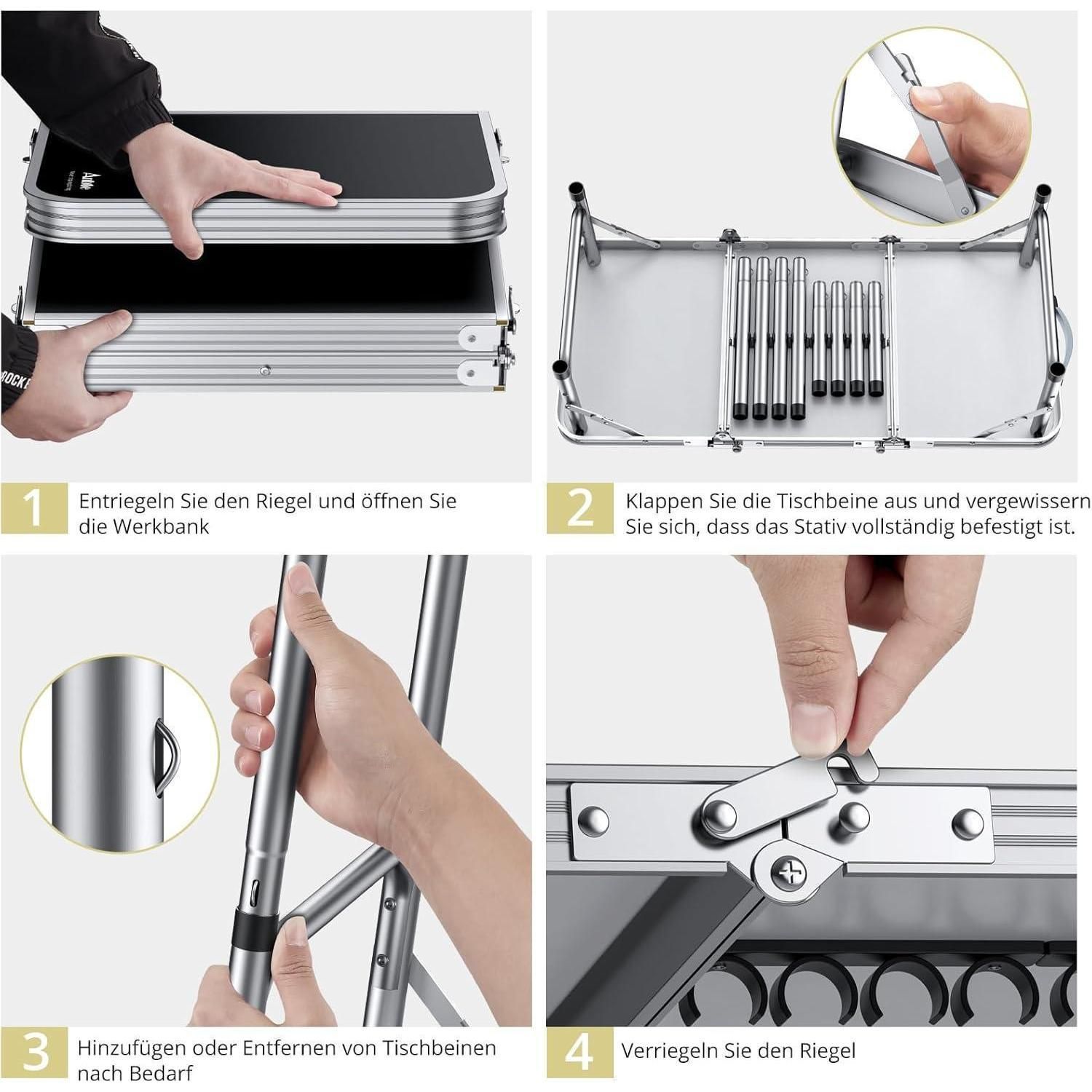 1

Entriegeln Sie den Riegel und öffnen Sie die Werkbank

2

Klappen Sie die Tischbeine aus und vergewissern Sie sich, dass das Stativ vollständig befestigt ist.

3

Hinzufügen oder Entfernen von Tischbeinen nach Bedarf

4

Verriegeln Sie den Riegel