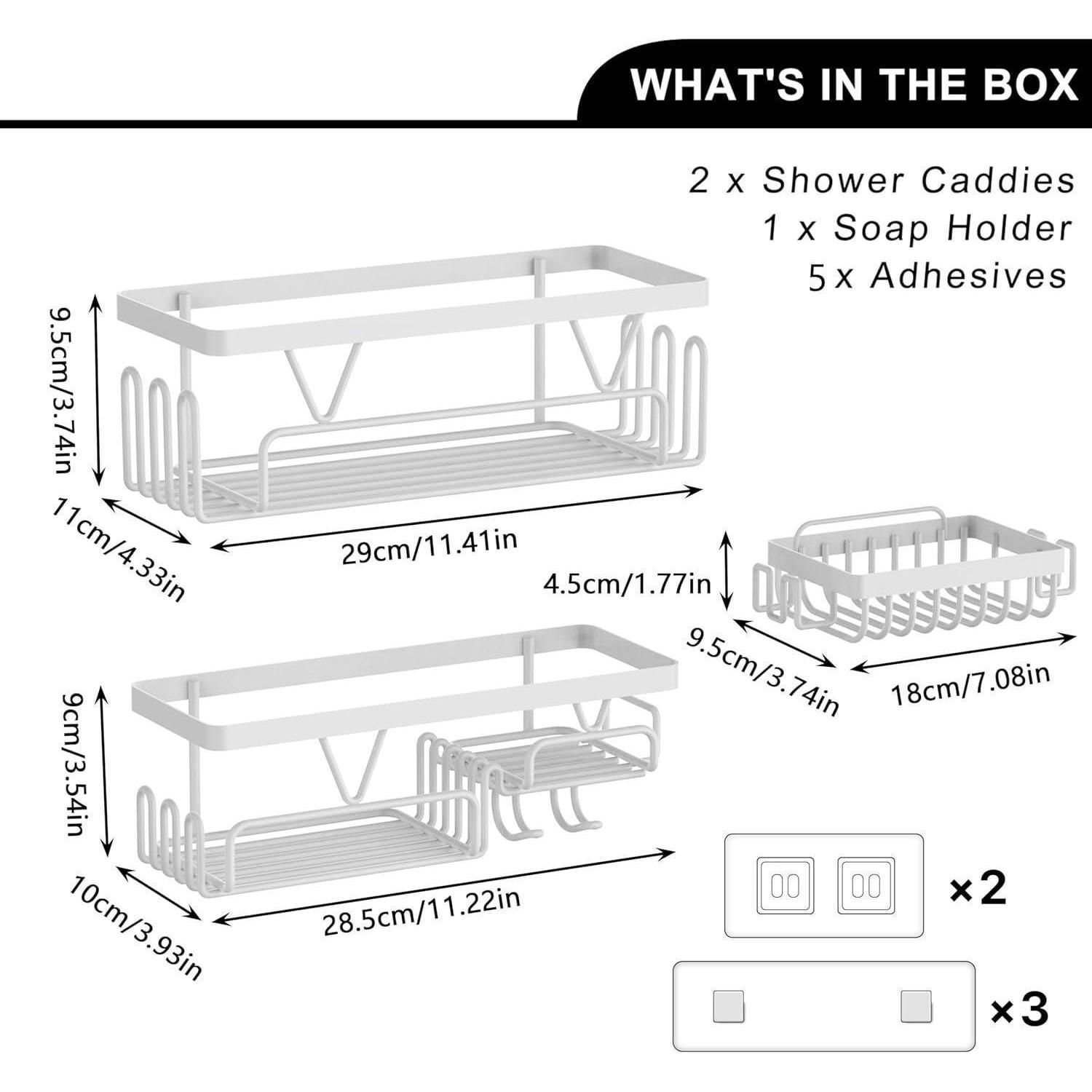 WHAT'S IN THE BOX

2 x Shower Caddies
1 x Soap Holder
5 x Adhesives

9.5cm/3.74in
11cm/4.33in
29cm/11.41in

4.5cm/1.77in
9.5cm/3.74in
18cm/7.08in

9cm/3.54in
10cm/3.93in
28.5cm/11.22in

×2

×3