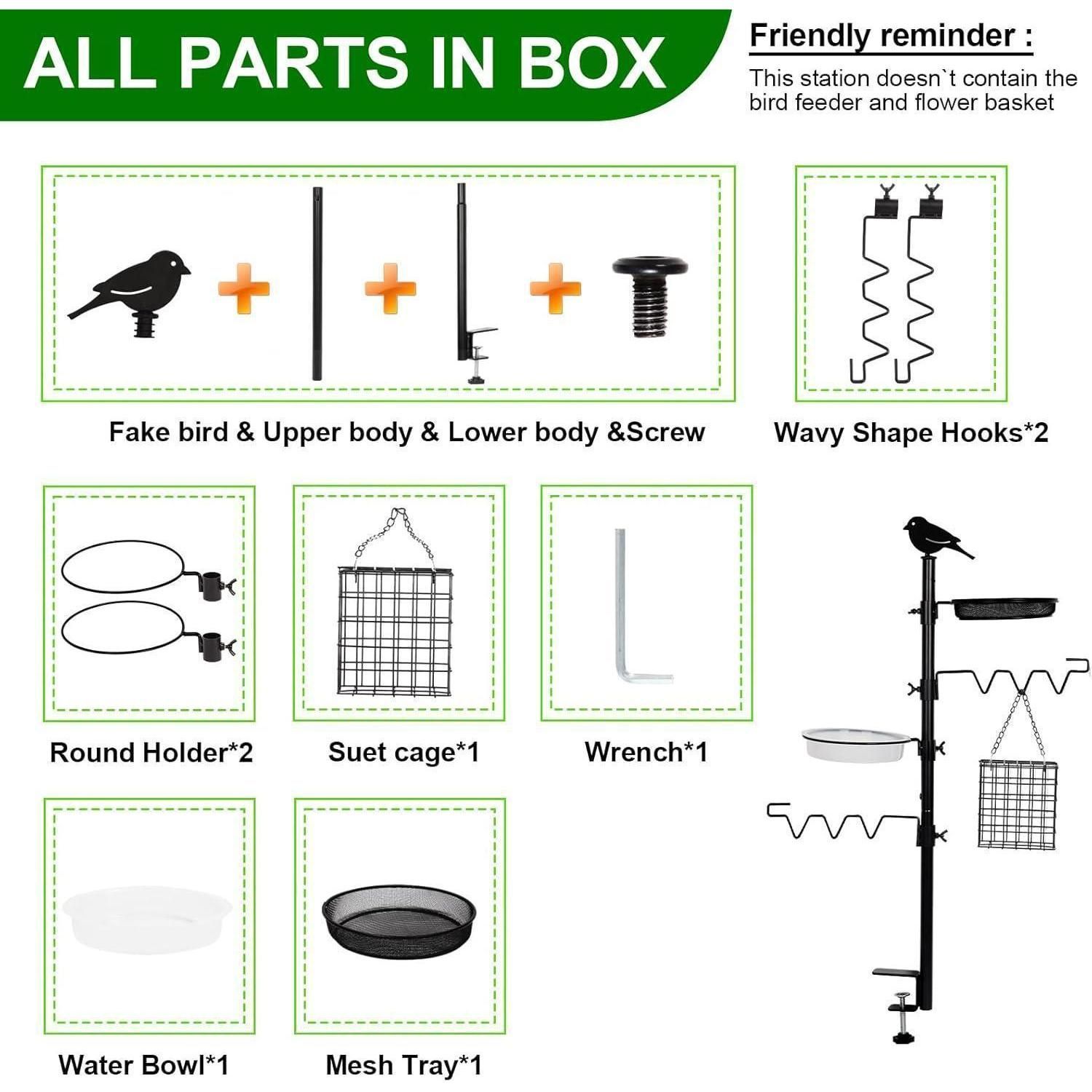 ALL PARTS IN BOX

Friendly reminder :

This station doesn`t contain the bird feeder and flower basket

Fake bird & Upper body & Lower body &Screw

Wavy Shape Hooks*2

Round Holder*2

Suet cage*1

Wrench*1

Water Bowl*1

Mesh Tray*1