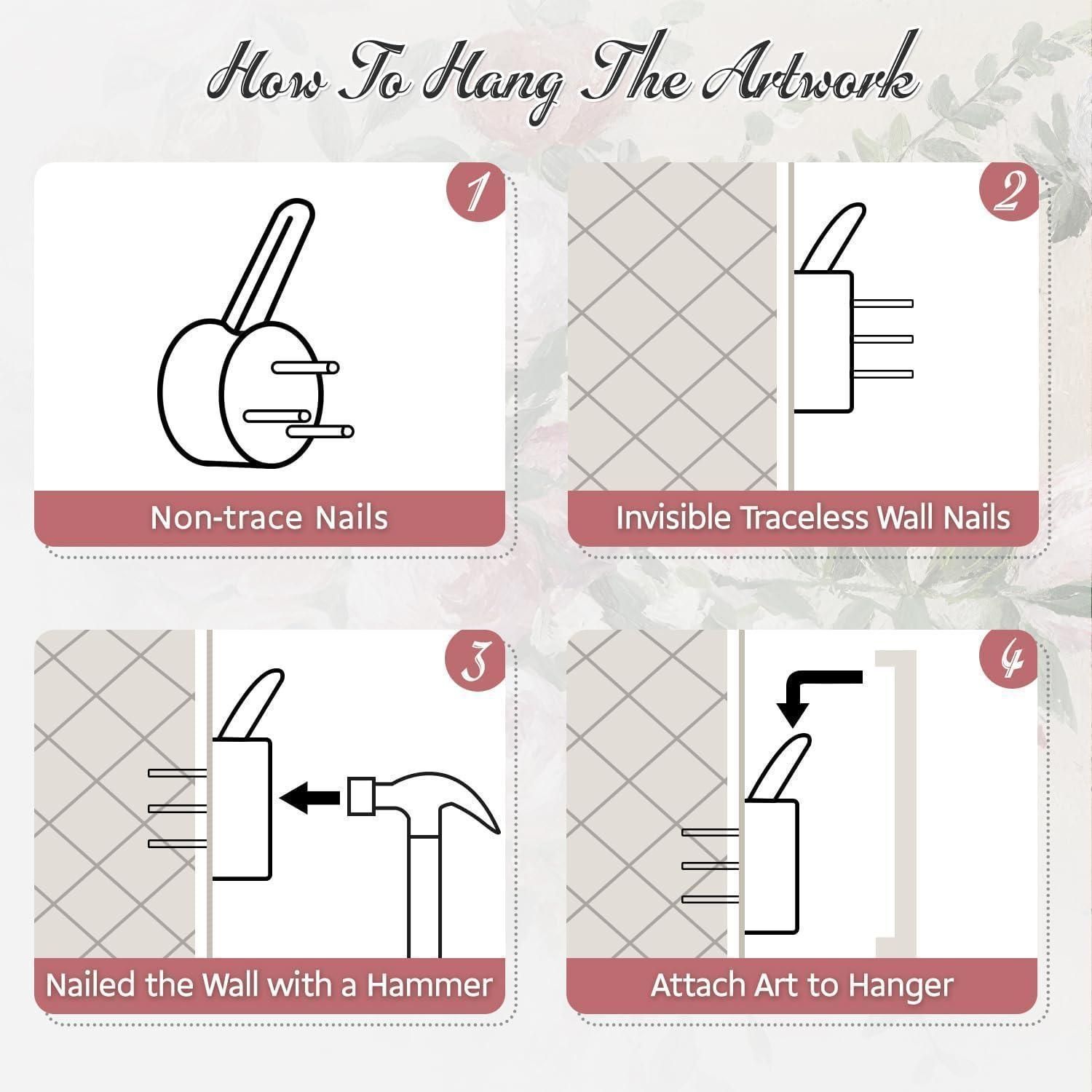 How To Hang The Artwork

1

Non-trace Nails

2

Invisible Traceless Wall Nails

3

Nailed the Wall with a Hammer

4

Attach Art to Hanger