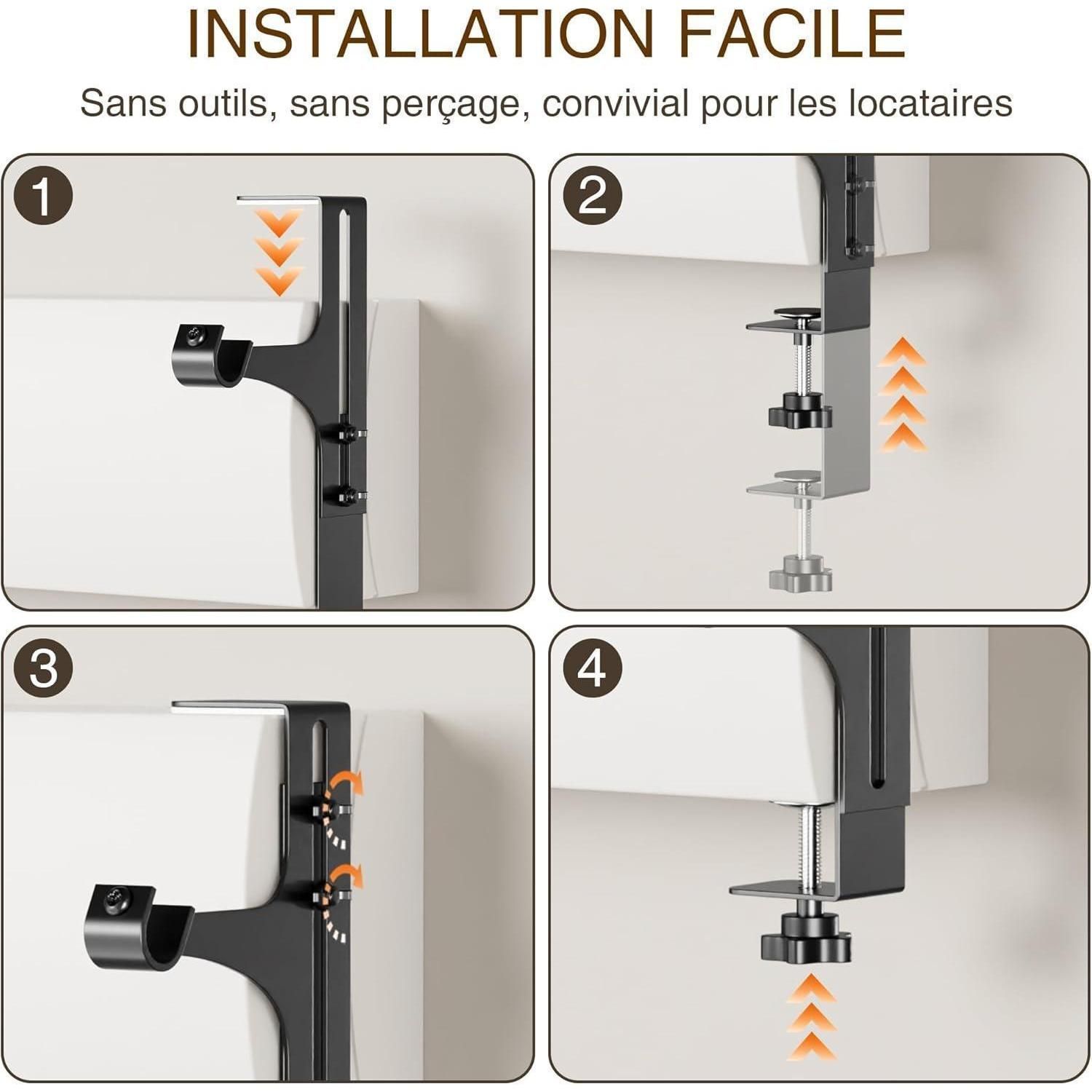 INSTALLATION FACILE

Sans outils, sans perçage, convivial pour les locataires

1

2

3

4