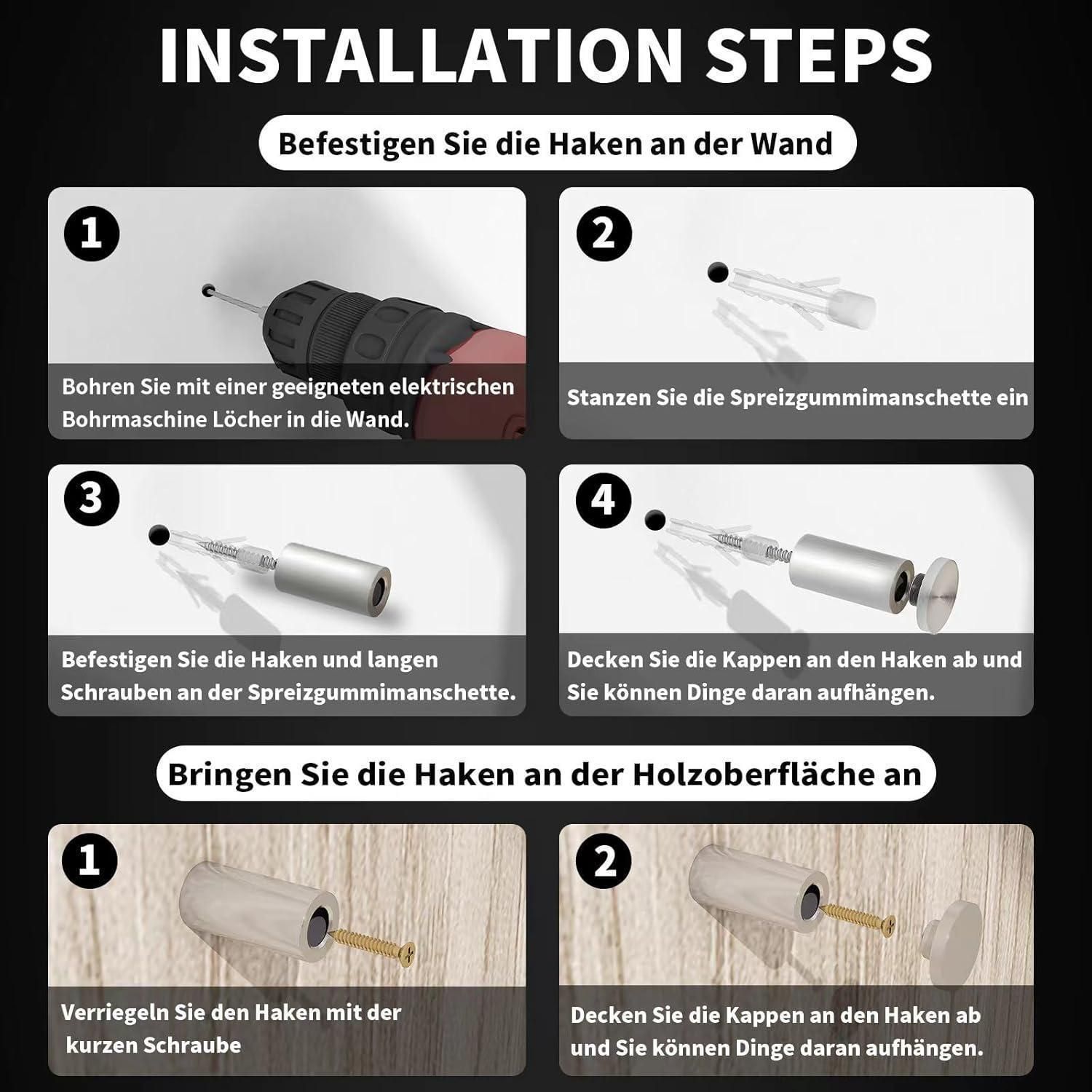 INSTALLATION STEPS

Befestigen Sie die Haken an der Wand

1
Bohren Sie mit einer geeigneten elektrischen Bohrmaschine Löcher in die Wand.

2
Stanzen Sie die Spreizgummimanschette ein

3
Befestigen Sie die Haken und langen Schrauben an der Spreizgummimanschette.

4
Decken Sie die Kappen an den Haken ab und Sie können Dinge daran aufhängen.

Bringen Sie die Haken an der Holzoberfläche an

1
Verriegeln Sie den Haken mit der kurzen Schraube

2
Decken Sie die Kappen an den Haken ab und Sie können Dinge daran aufhängen.