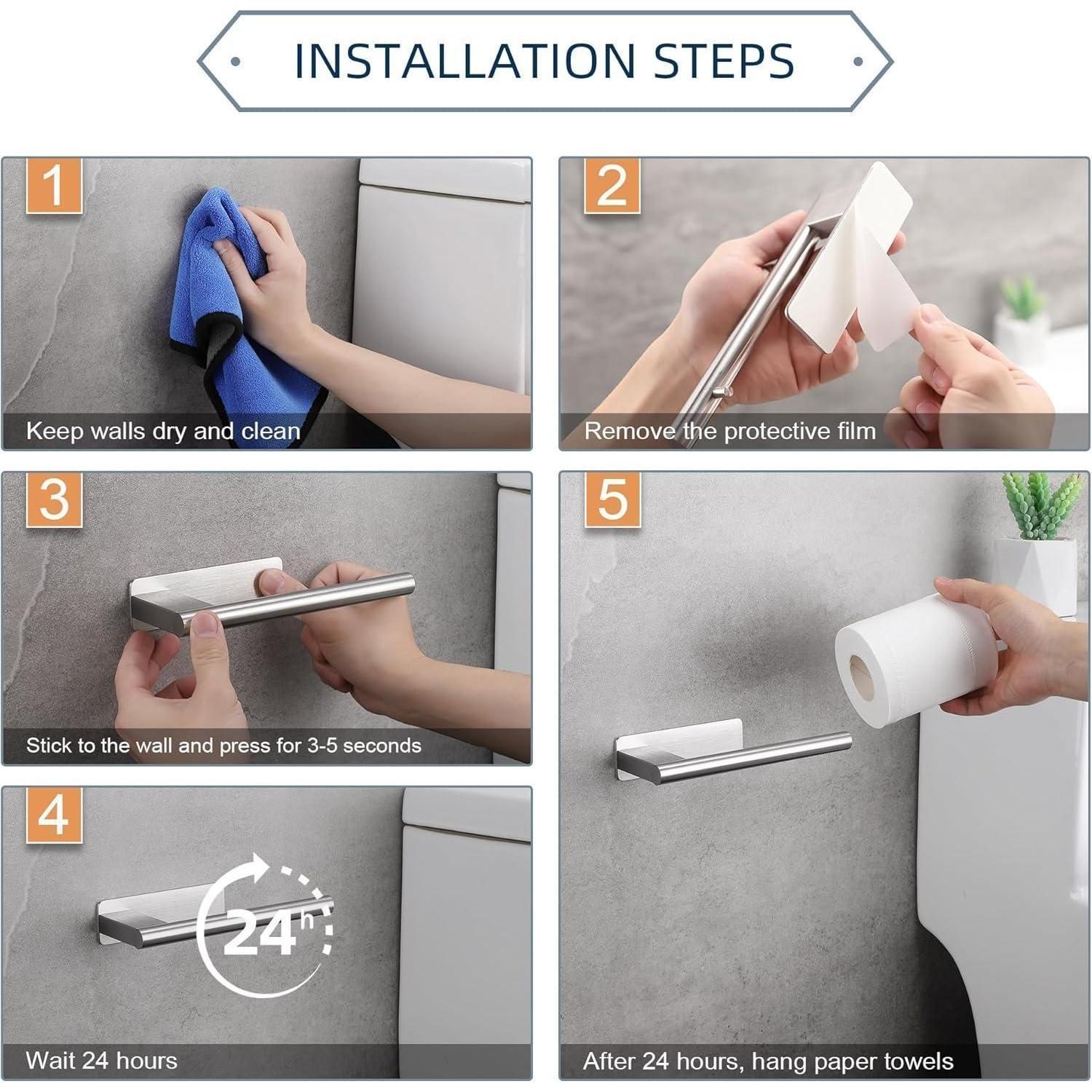 INSTALLATION STEPS

1
Keep walls dry and clean

2
Remove the protective film

3
Stick to the wall and press for 3-5 seconds

4
24h
Wait 24 hours

5
After 24 hours, hang paper towels