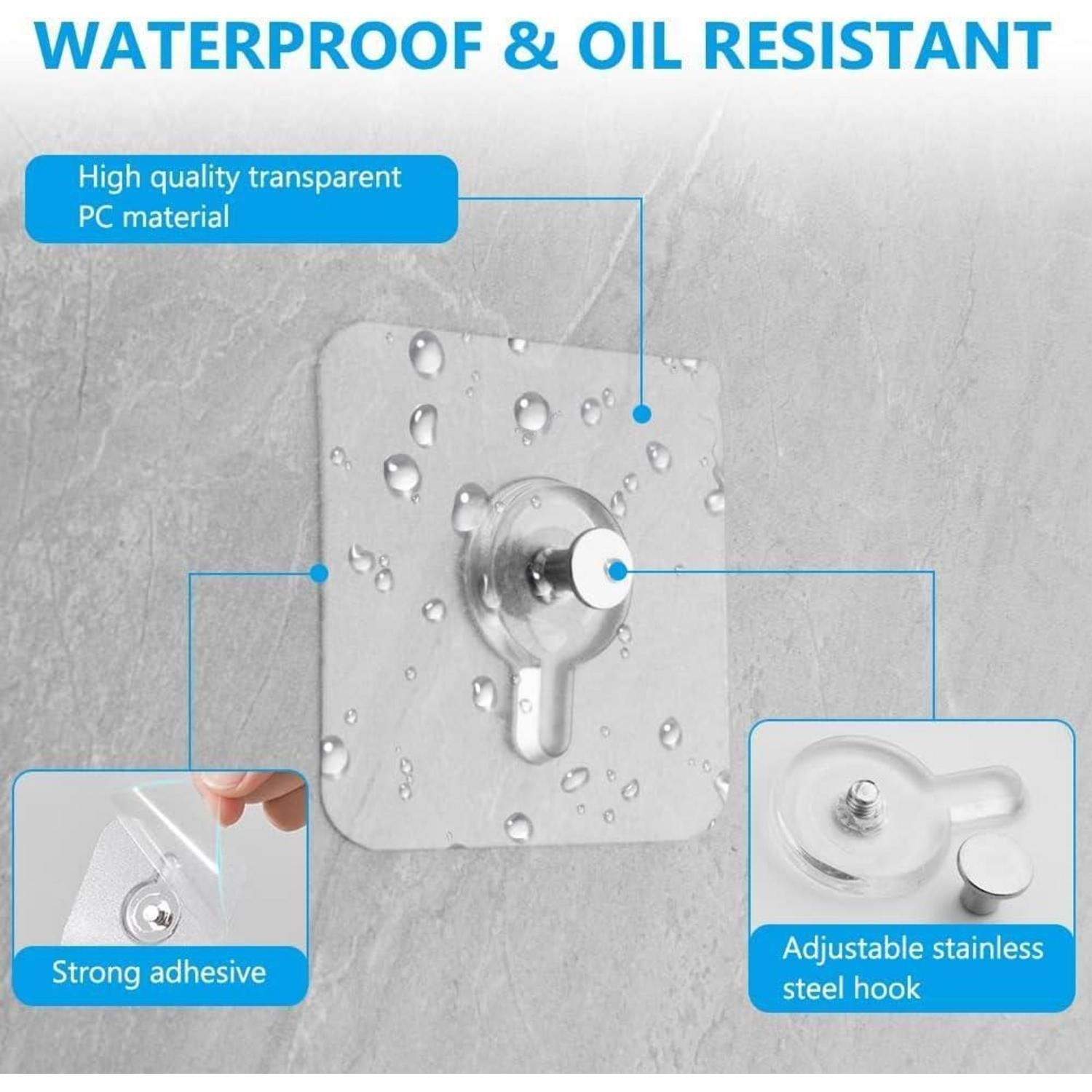 WATERPROOF & OIL RESISTANT

High quality transparent PC material

Strong adhesive

Adjustable stainless steel hook