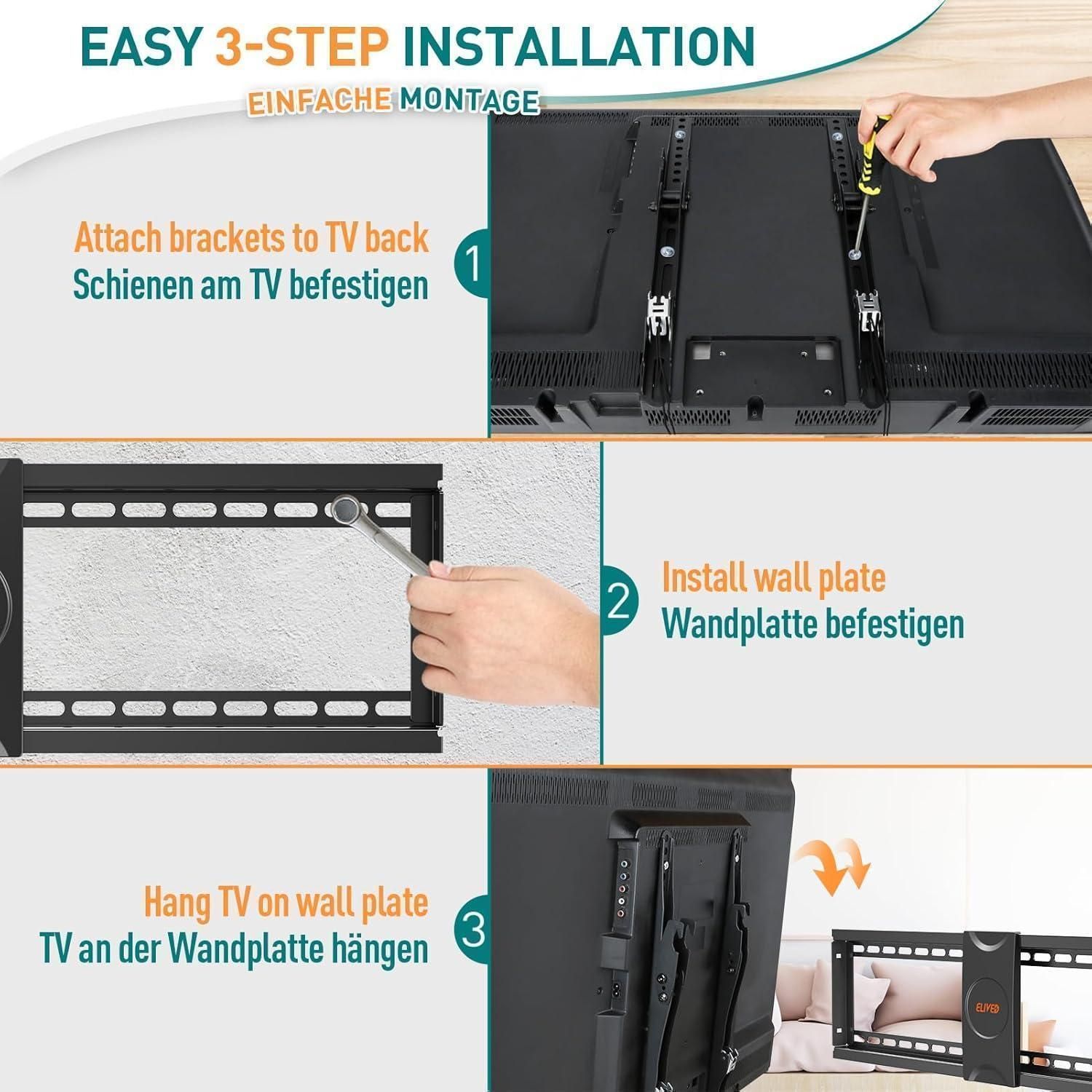 EASY 3-STEP INSTALLATION
EINFACHE MONTAGE

Attach brackets to TV back
Schienen am TV befestigen

1

2

Install wall plate
Wandplatte befestigen

Hang TV on wall plate
TV an der Wandplatte hängen

3

ELIVED