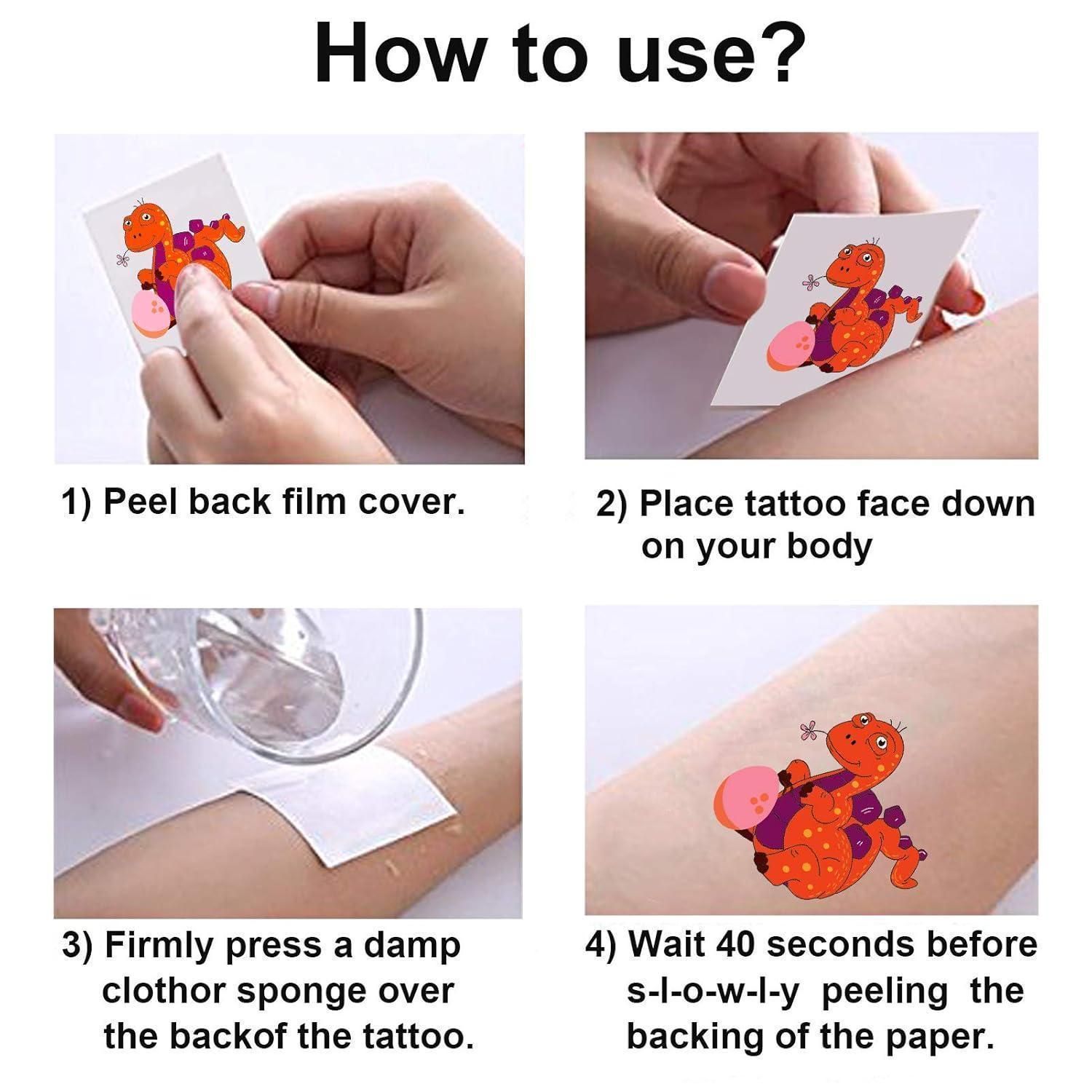 How to use?

1) Peel back film cover.

2) Place tattoo face down on your body

3) Firmly press a damp clothor sponge over the backof the tattoo.

4) Wait 40 seconds before s-l-o-w-l-y peeling the backing of the paper.