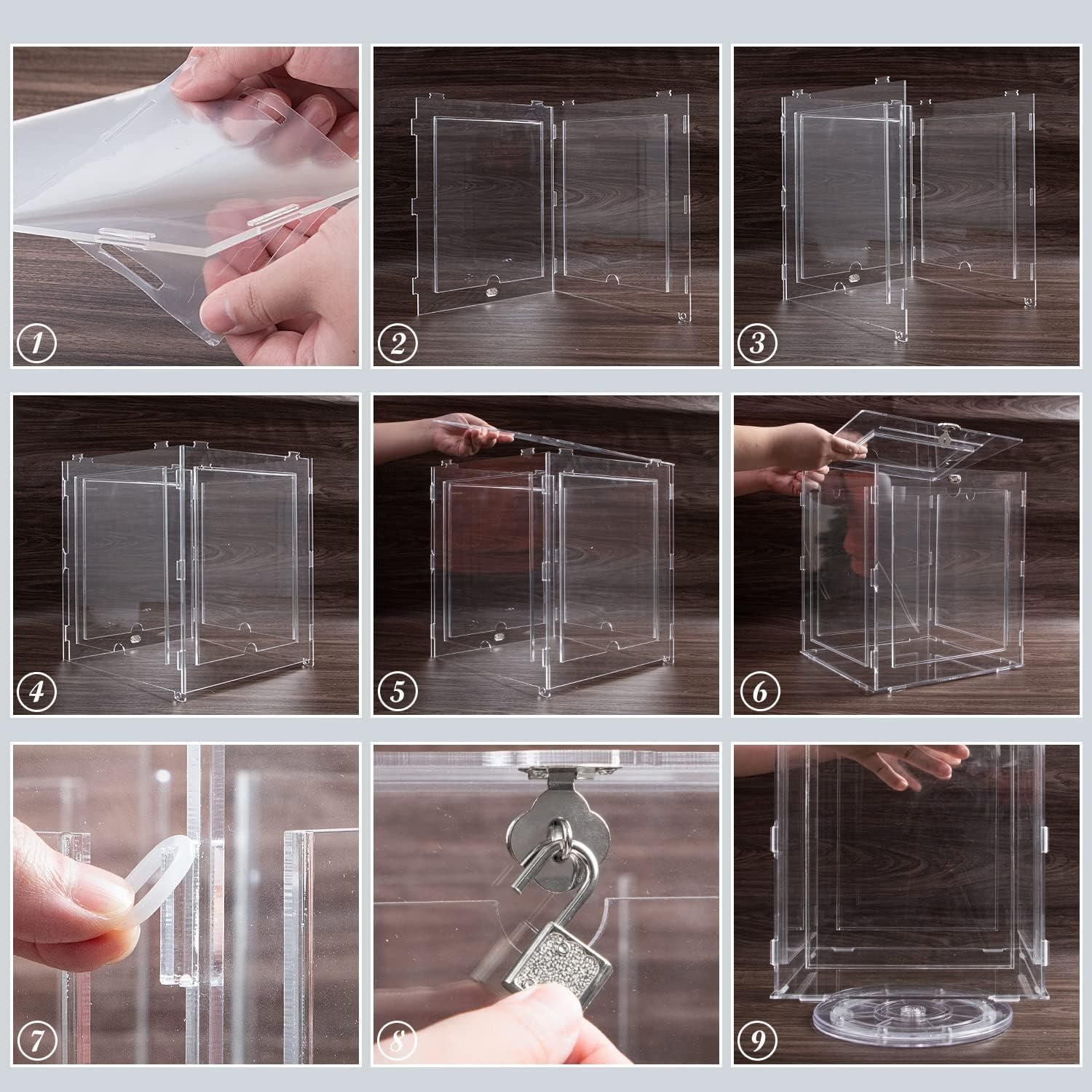 1

2

3

4

5

6

7

8

9