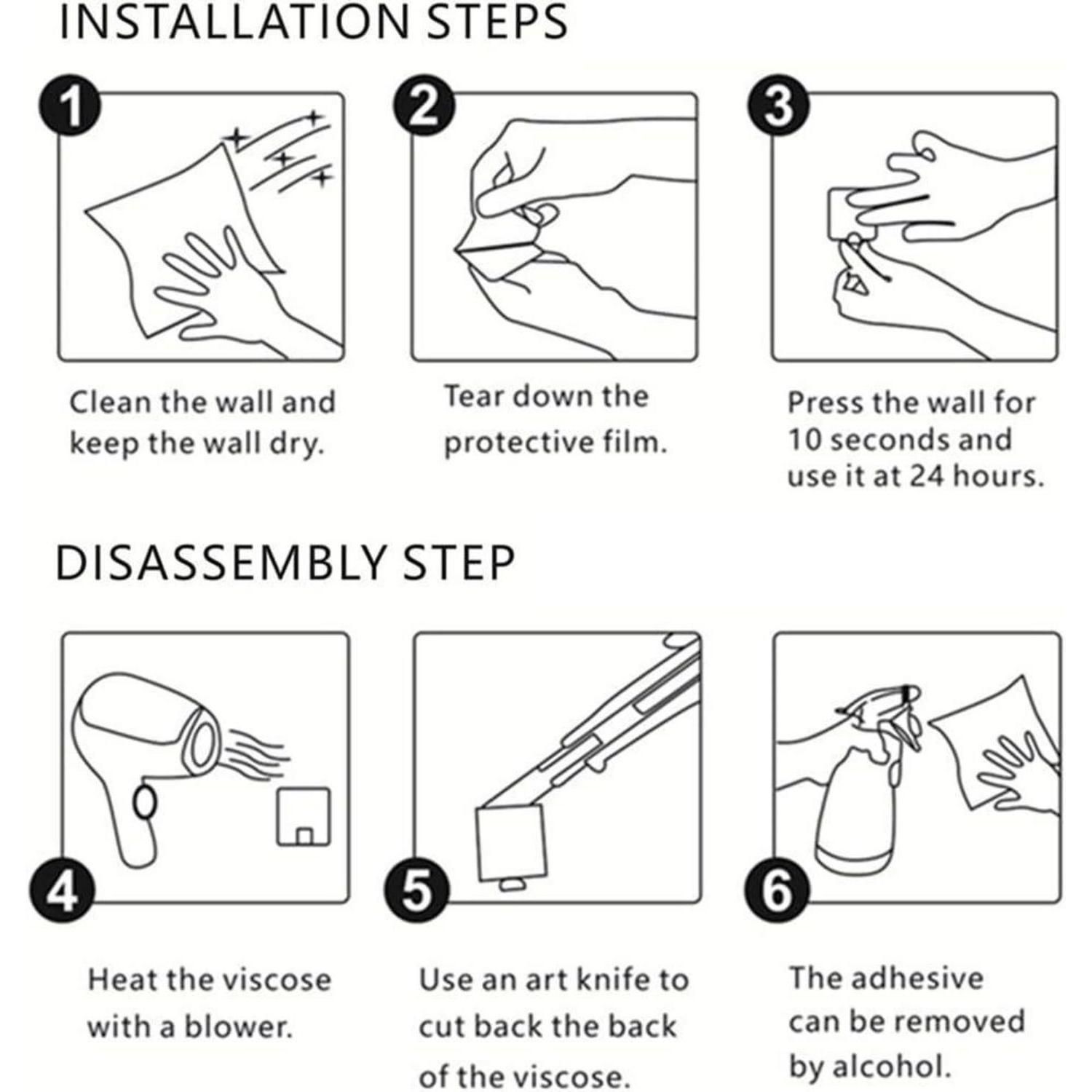 INSTALLATION STEPS

1

Clean the wall and keep the wall dry.

2

Tear down the protective film.

3

Press the wall for 10 seconds and use it at 24 hours.

DISASSEMBLY STEP

4

Heat the viscose with a blower.

5

Use an art knife to cut back the back of the viscose.

6

The adhesive can be removed by alcohol.