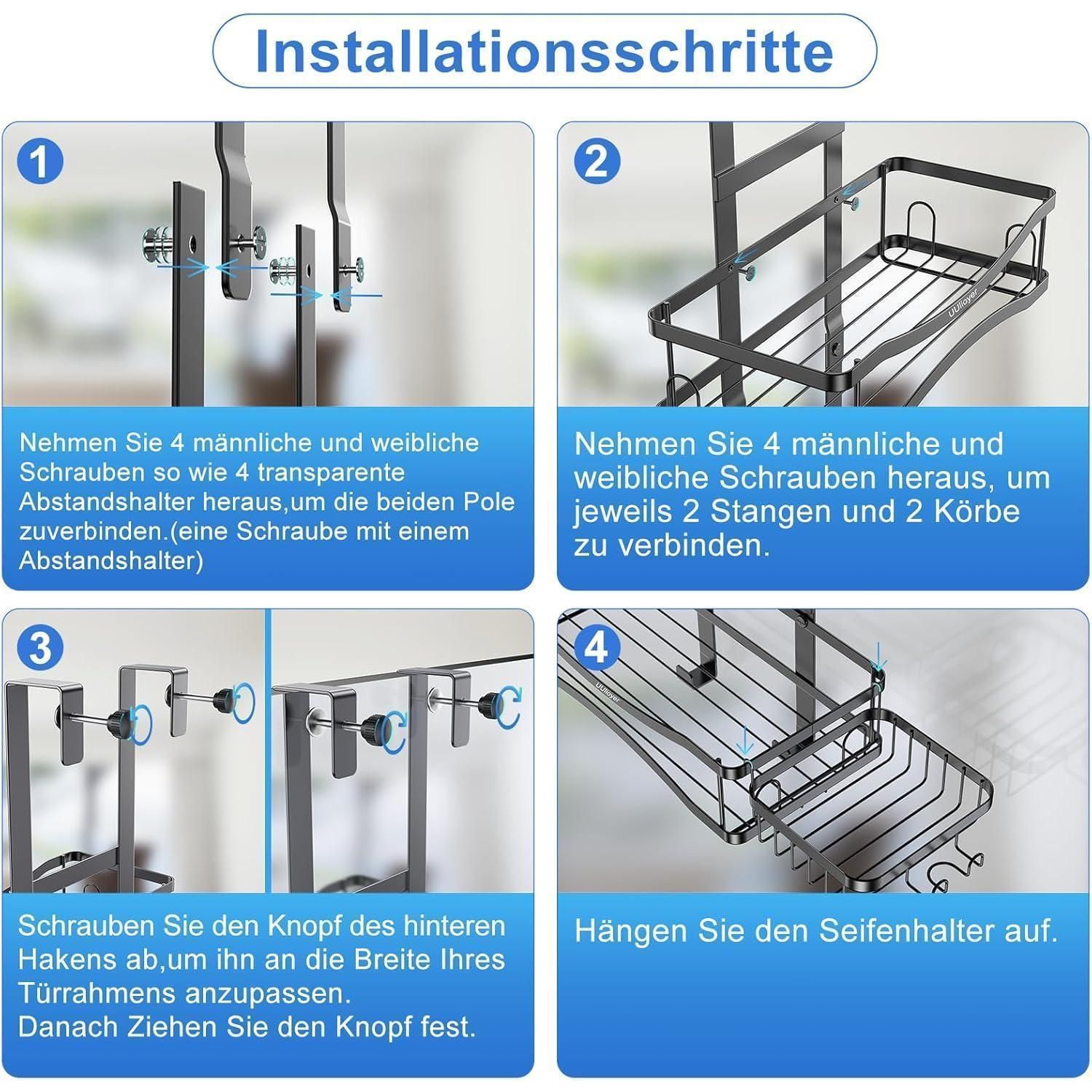 Installationsschritte

1

Nehmen Sie 4 männliche und weibliche Schrauben so wie 4 transparente Abstandshalter heraus,um die beiden Pole zuverbinden.(eine Schraube mit einem Abstandshalter)

2

UUlioyer

Nehmen Sie 4 männliche und weibliche Schrauben heraus, um jeweils 2 Stangen und 2 Körbe zu verbinden.

3

Schrauben Sie den Knopf des hinteren Hakens ab,um ihn an die Breite Ihres Türrahmens anzupassen.
Danach Ziehen Sie den Knopf fest.

4

UUlioyer

Hängen Sie den Seifenhalter auf.