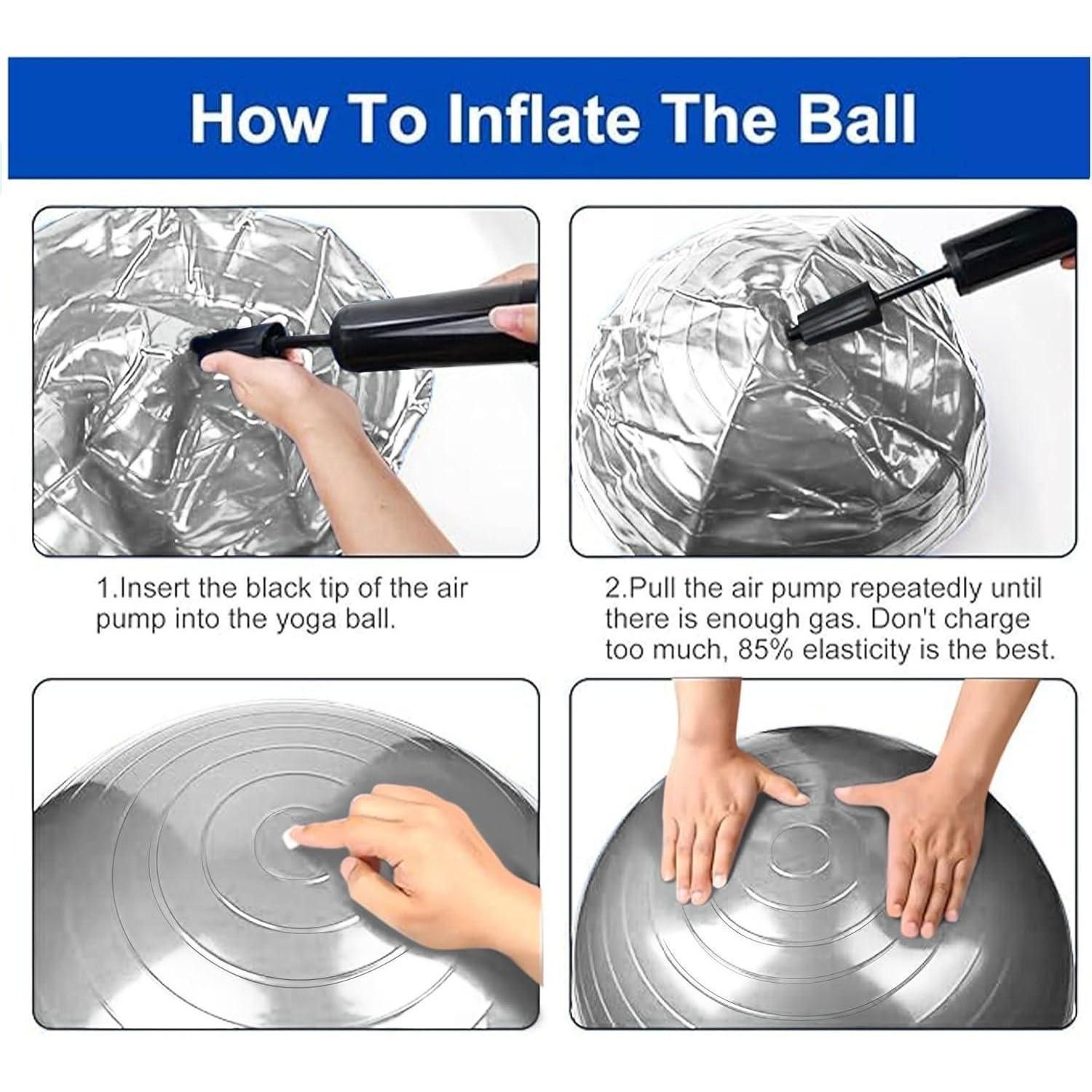 How To Inflate The Ball

1.Insert the black tip of the air pump into the yoga ball.

2.Pull the air pump repeatedly until there is enough gas. Don't charge too much, 85% elasticity is the best.