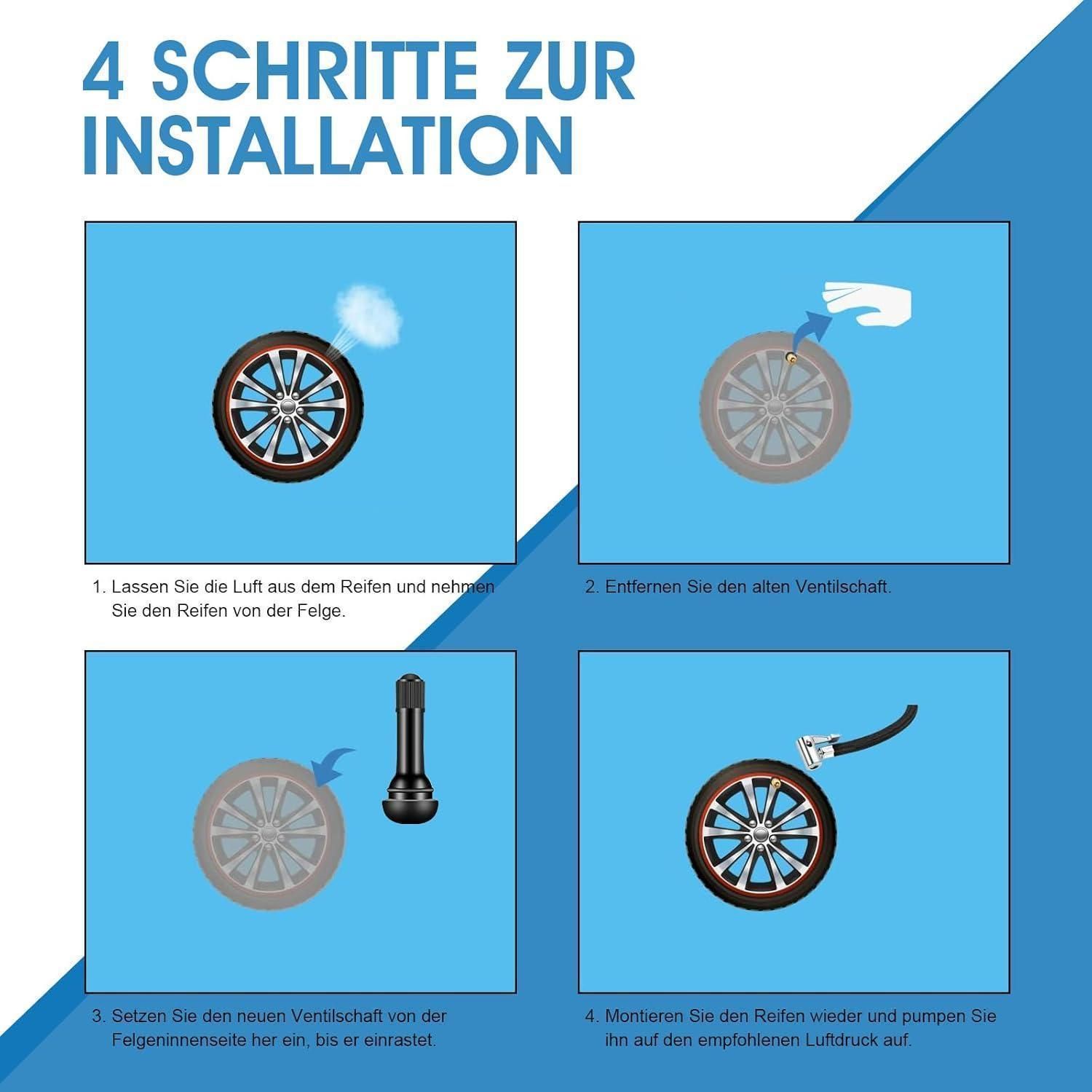 4 SCHRITTE ZUR INSTALLATION

1. Lassen Sie die Luft aus dem Reifen und nehmen Sie den Reifen von der Felge.

2. Entfernen Sie den alten Ventilschaft.

3. Setzen Sie den neuen Ventilschaft von der Felgeninnenseite her ein, bis er einrastet.

4. Montieren Sie den Reifen wieder und pumpen Sie ihn auf den empfohlenen Luftdruck auf.