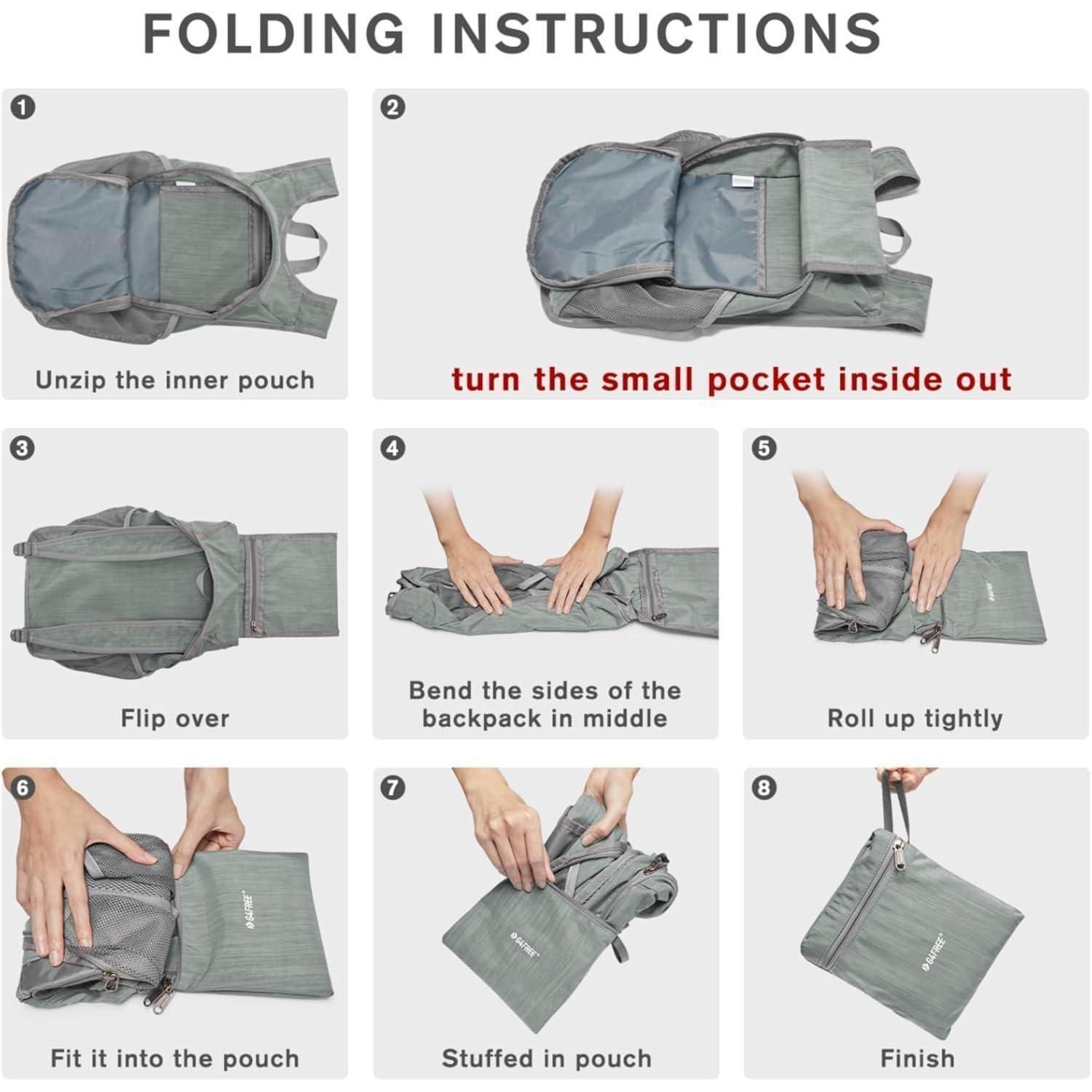 FOLDING INSTRUCTIONS

1
Unzip the inner pouch

2
turn the small pocket inside out

3
Flip over

4
Bend the sides of the backpack in middle

5
G4FREE
Roll up tightly

6
G4FREE
Fit it into the pouch

7
G4FREE
Stuffed in pouch

8
G4FREE
Finish