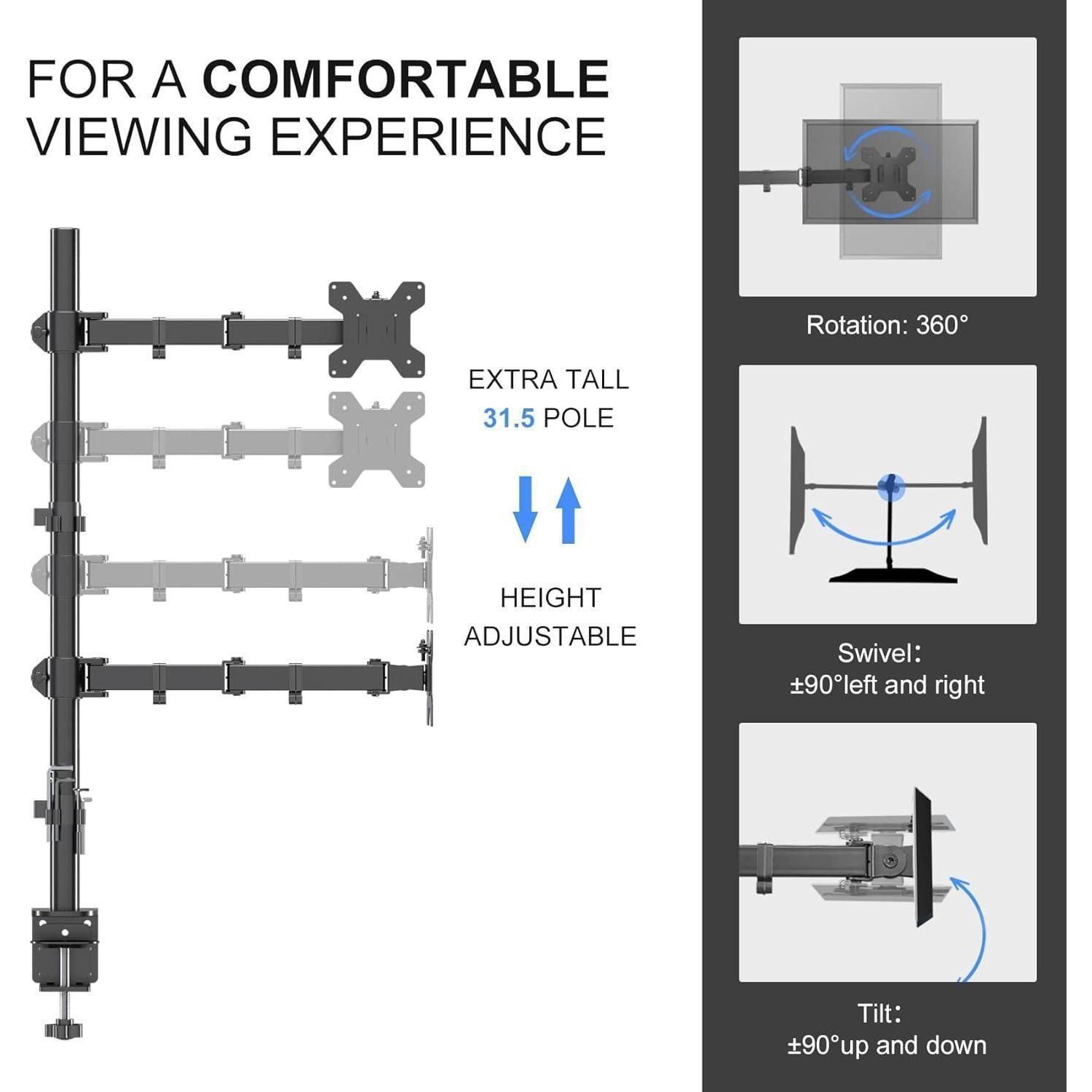 FOR A COMFORTABLE VIEWING EXPERIENCE

EXTRA TALL
31.5 POLE

HEIGHT
ADJUSTABLE

Rotation: 360°

Swivel:
±90°left and right

Tilt:
±90°up and down