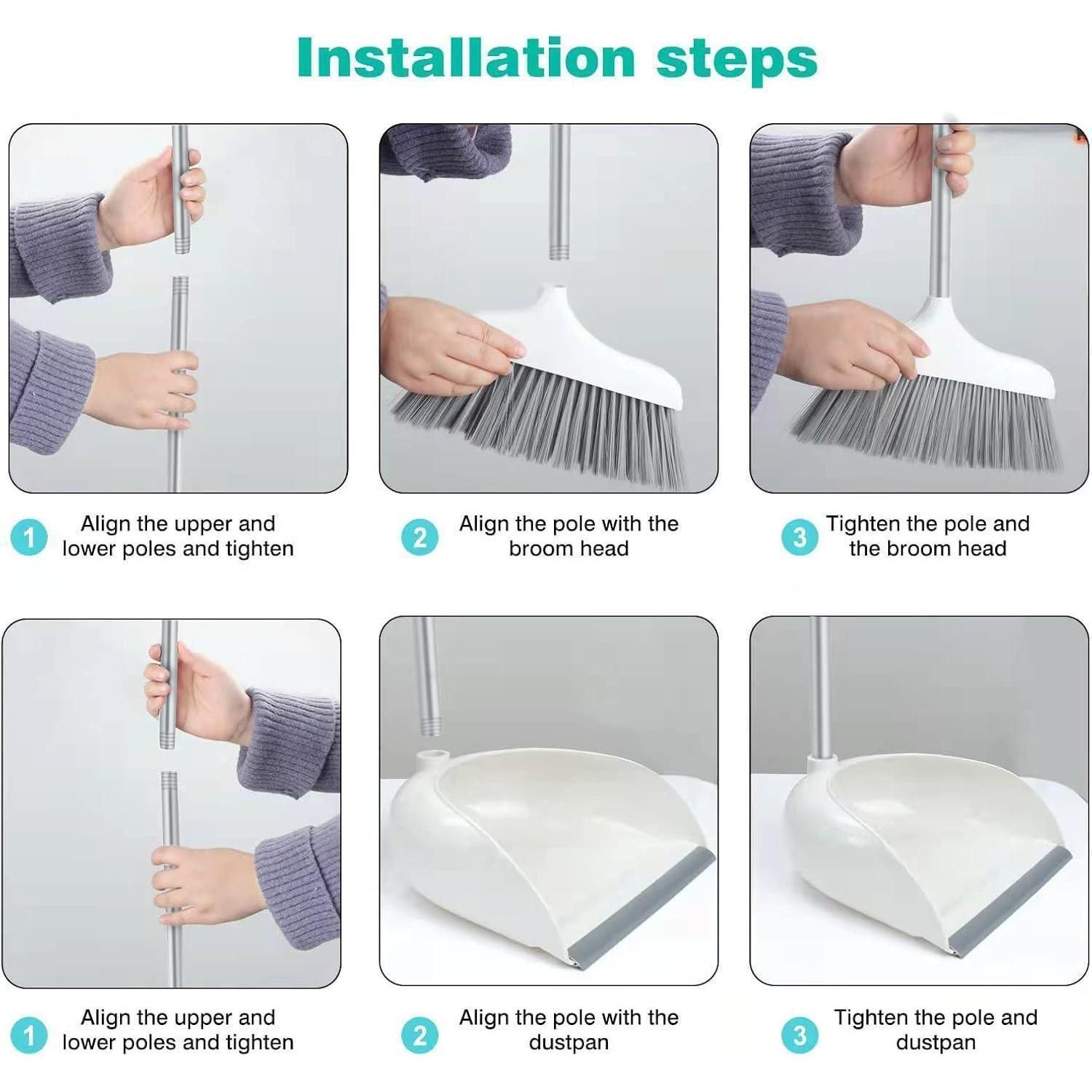 Installation steps

1 Align the upper and lower poles and tighten

2 Align the pole with the broom head

3 Tighten the pole and the broom head

1 Align the upper and lower poles and tighten

2 Align the pole with the dustpan

3 Tighten the pole and dustpan