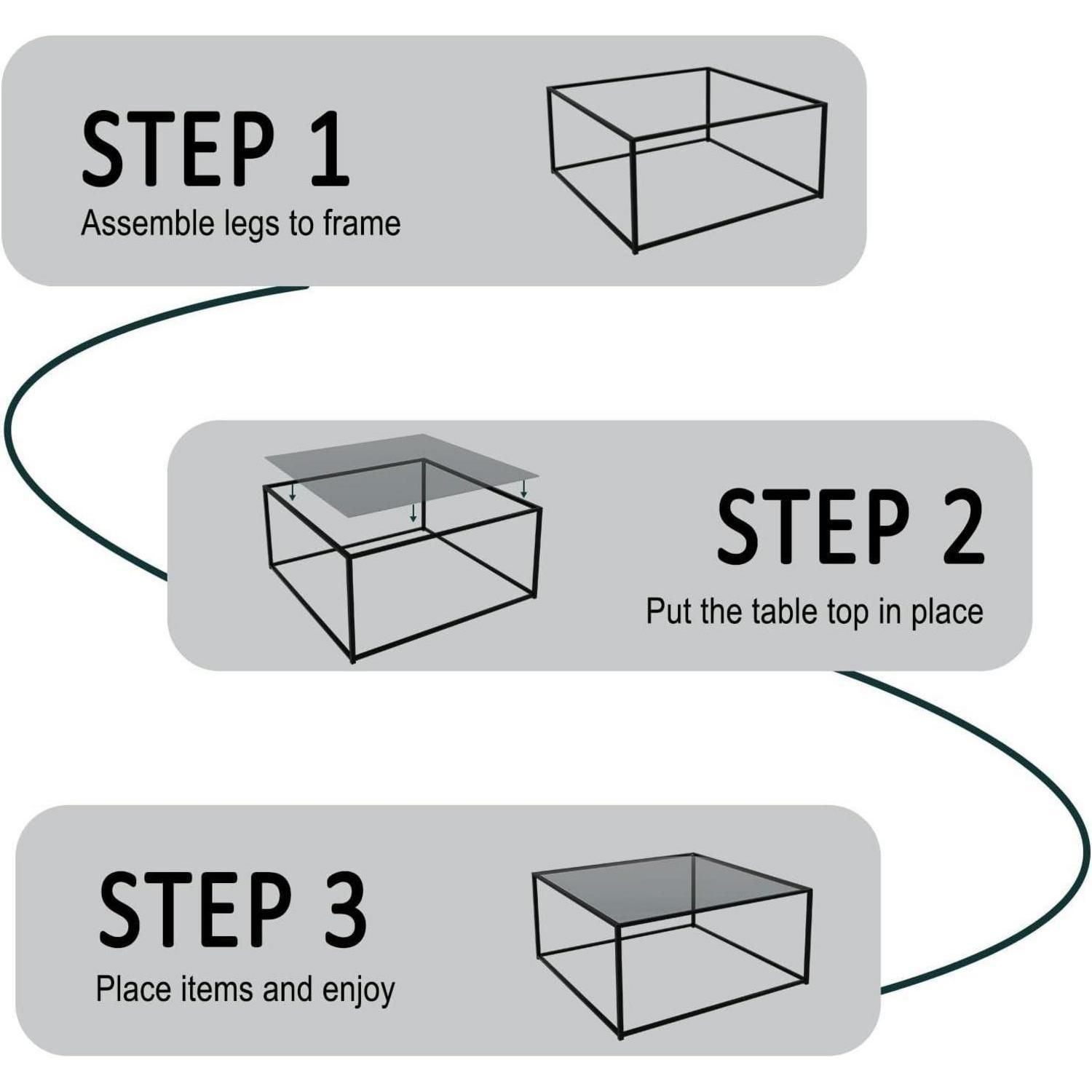 STEP 1
Assemble legs to frame

STEP 2
Put the table top in place

STEP 3
Place items and enjoy