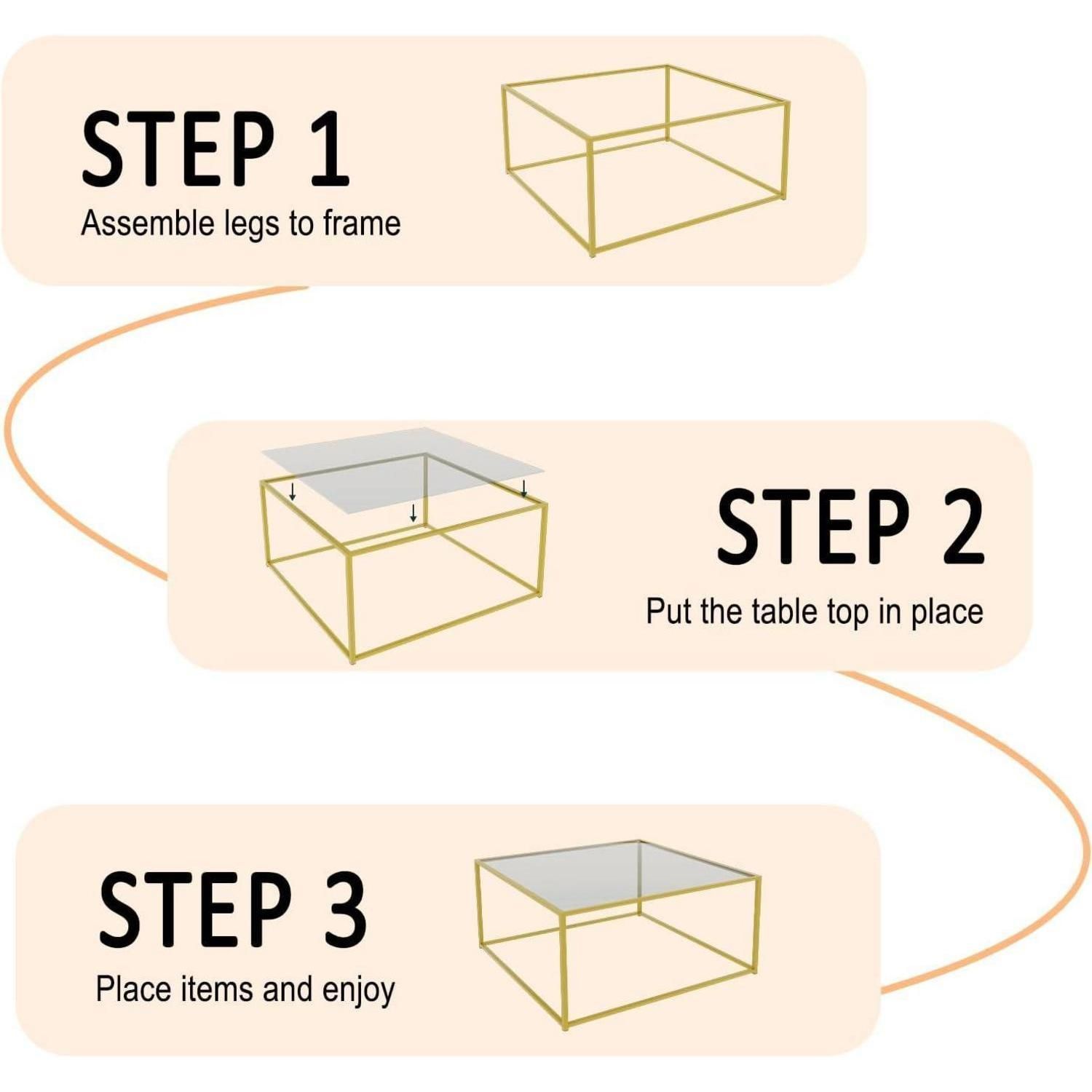 STEP 1
Assemble legs to frame

STEP 2
Put the table top in place

STEP 3
Place items and enjoy