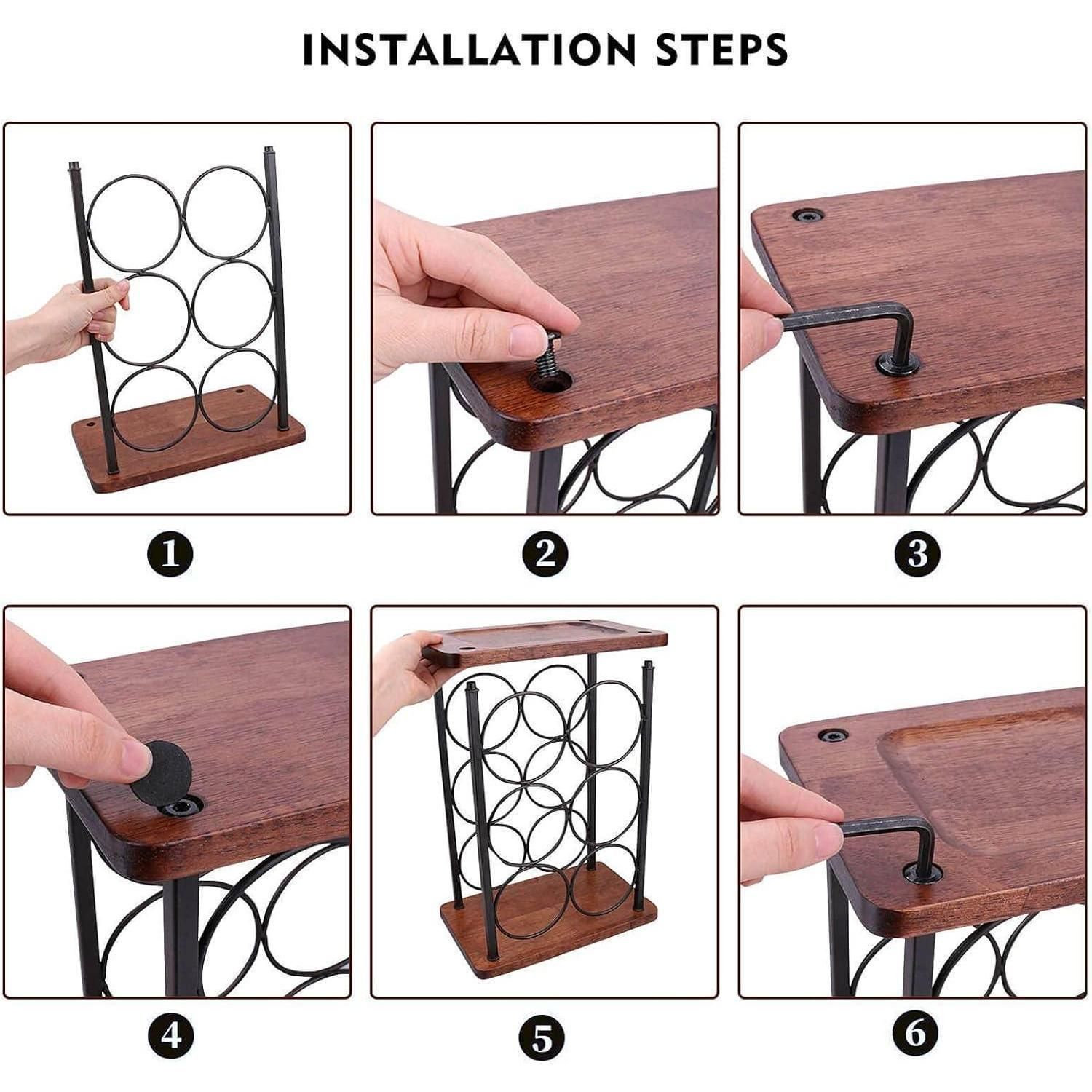 INSTALLATION STEPS

1

2

3

4

5

6