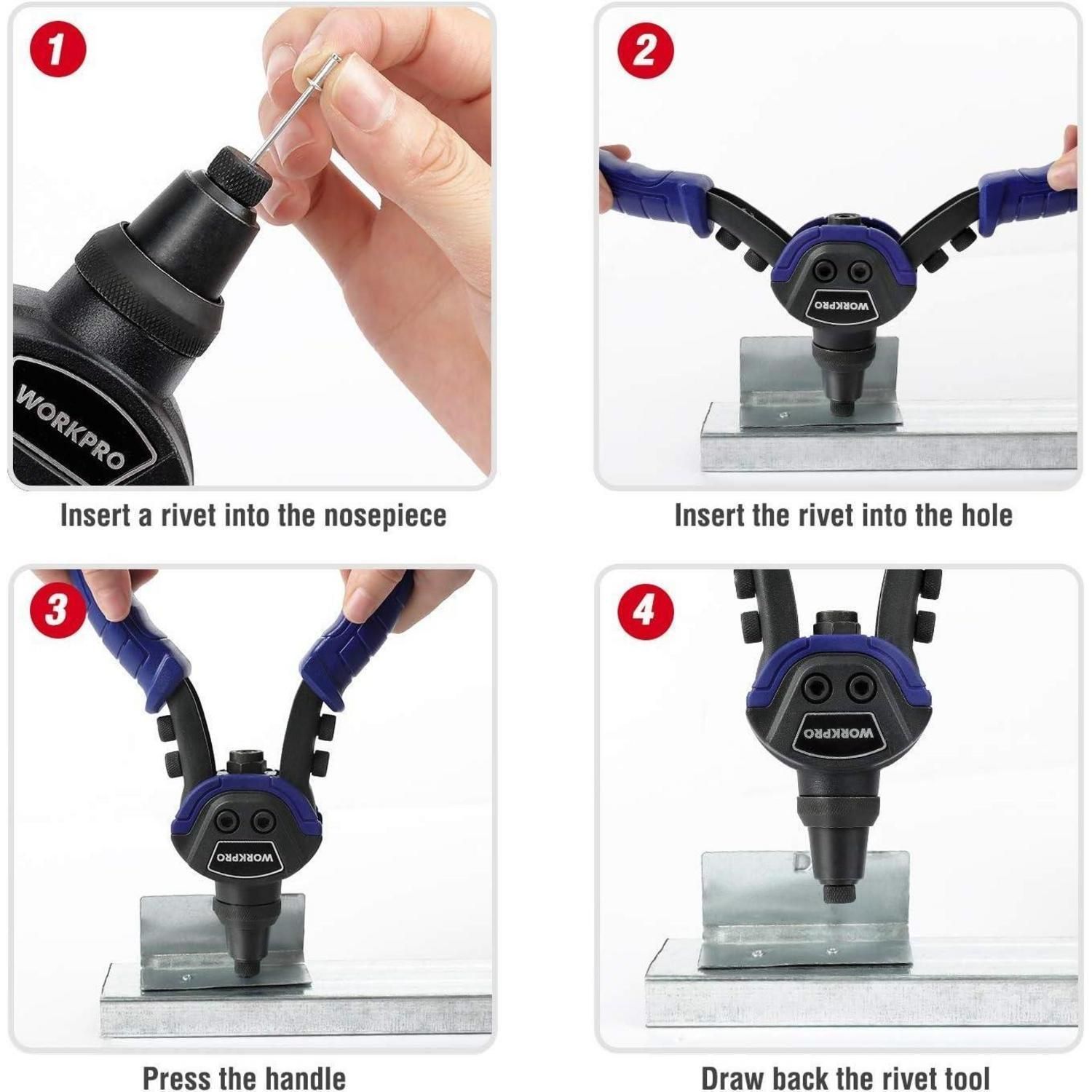 1

WORKPRO

Insert a rivet into the nosepiece

2

WORKPRO

Insert the rivet into the hole

3

WORKPRO

Press the handle

4

WORKPRO

Draw back the rivet tool