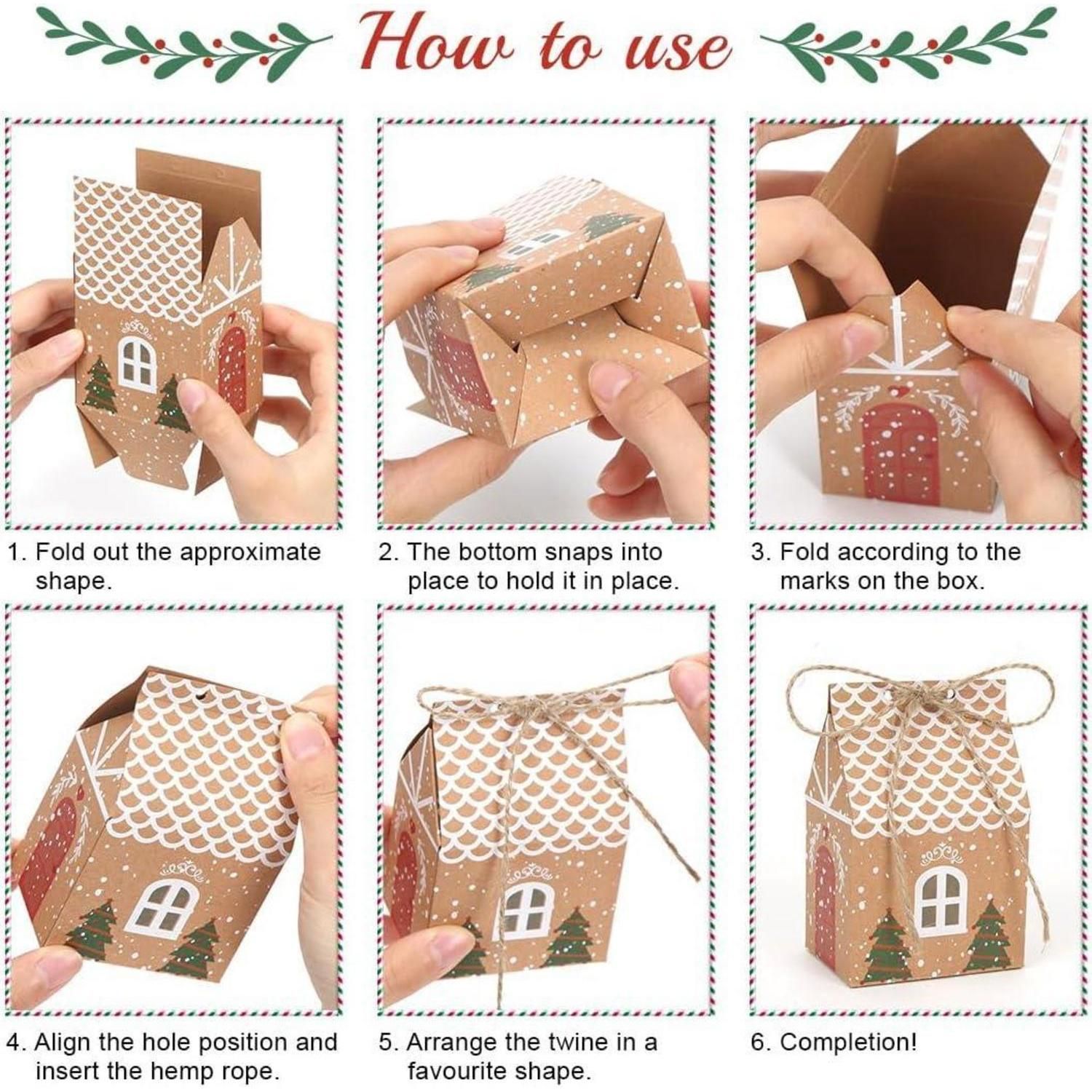 How to use

1. Fold out the approximate shape.

2. The bottom snaps into place to hold it in place.

3. Fold according to the marks on the box.

4. Align the hole position and insert the hemp rope.

5. Arrange the twine in a favourite shape.

6. Completion!