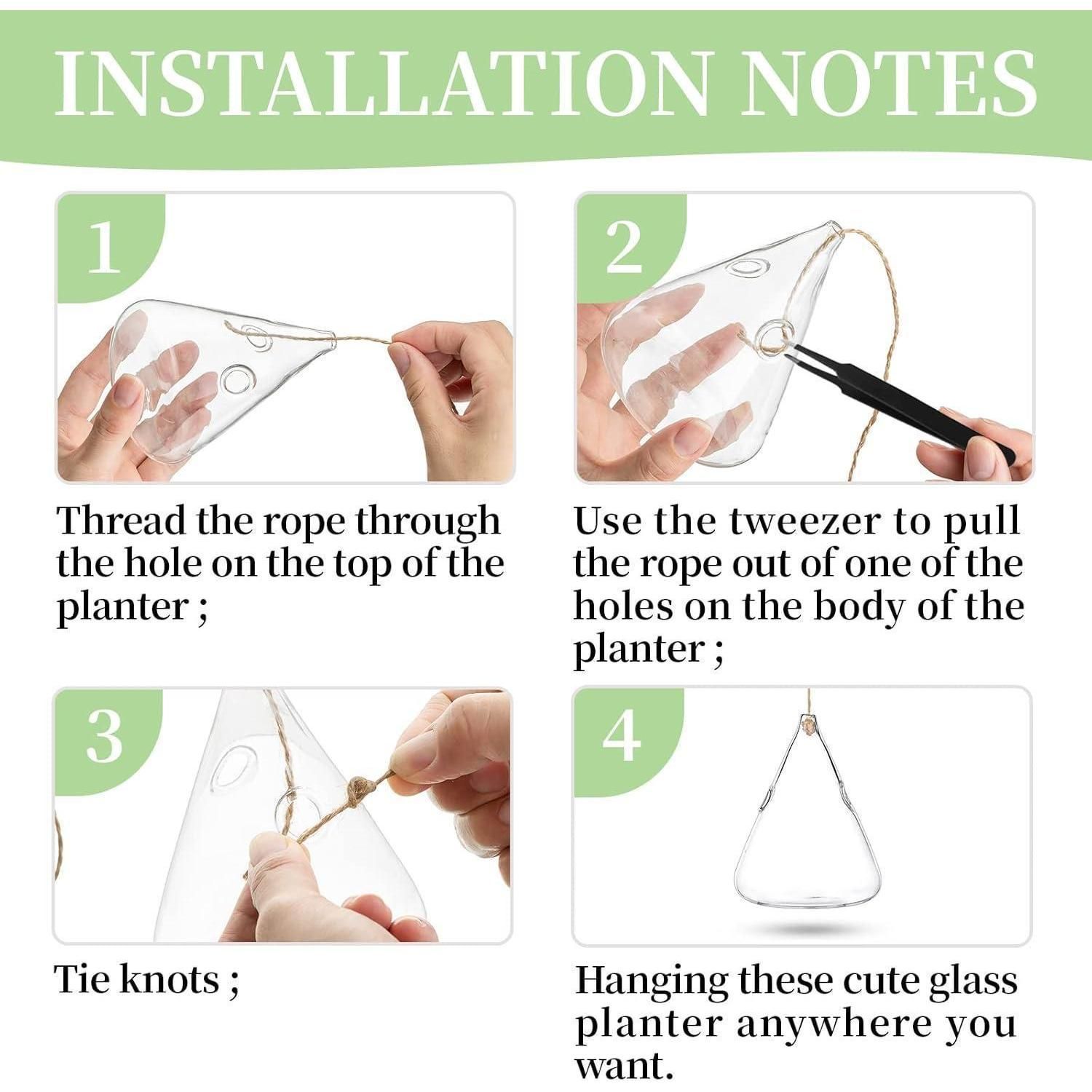 INSTALLATION NOTES

1

Thread the rope through the hole on the top of the planter ;

2

Use the tweezer to pull the rope out of one of the holes on the body of the planter ;

3

Tie knots ;

4

Hanging these cute glass planter anywhere you want.