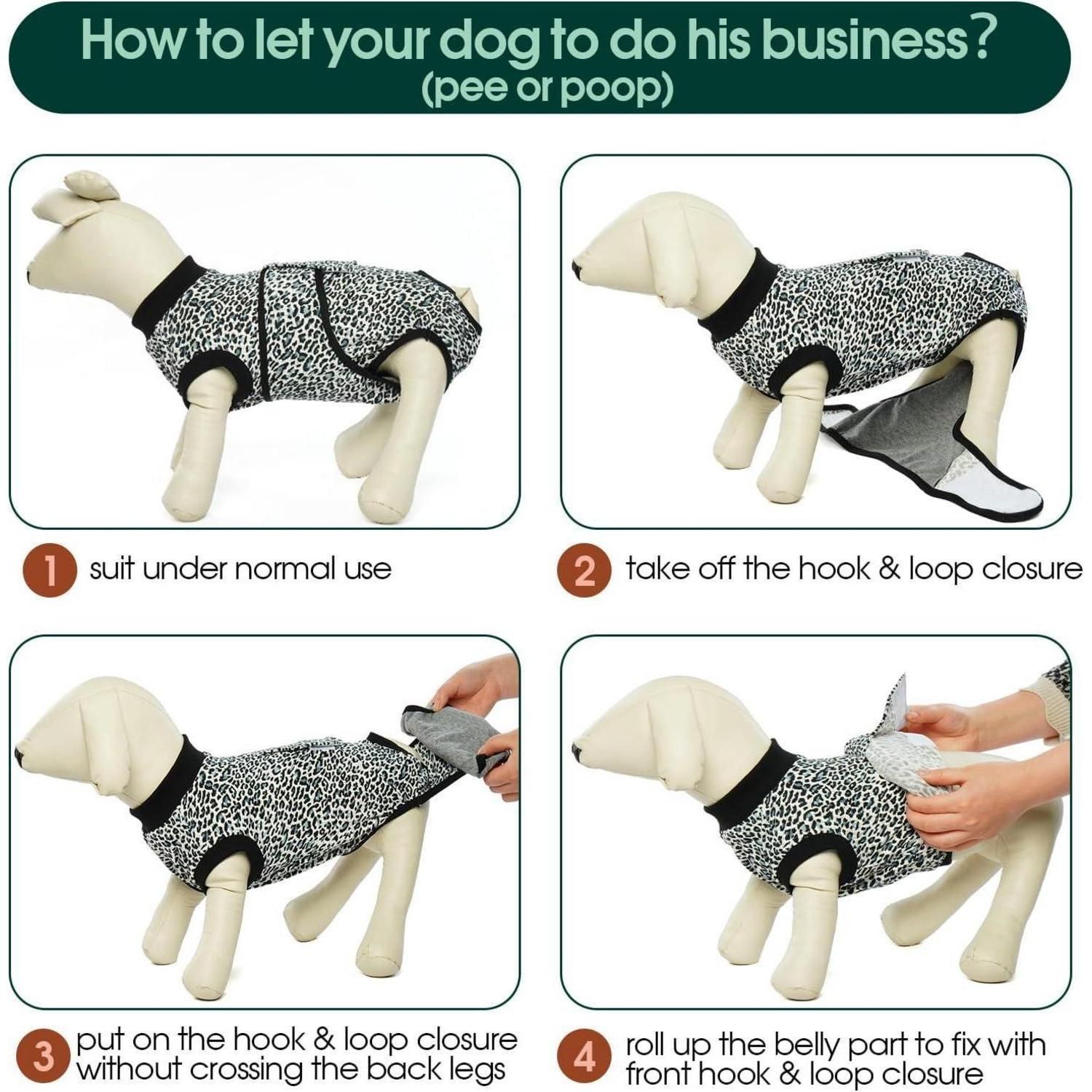 How to let your dog to do his business?
(pee or poop)

1 suit under normal use

2 take off the hook & loop closure

3 put on the hook & loop closure without crossing the back legs

4 roll up the belly part to fix with front hook & loop closure