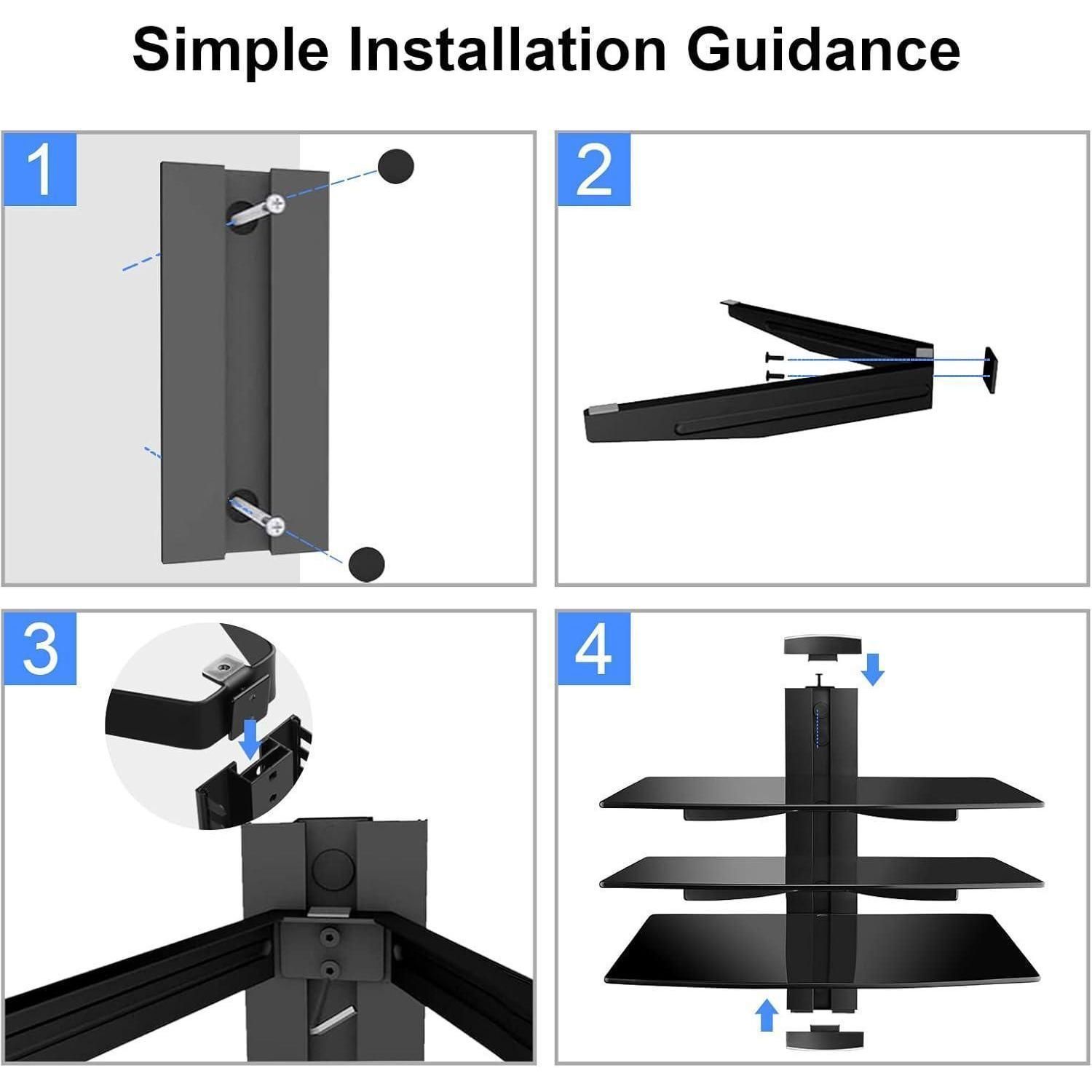 Simple Installation Guidance

1

2

3

4