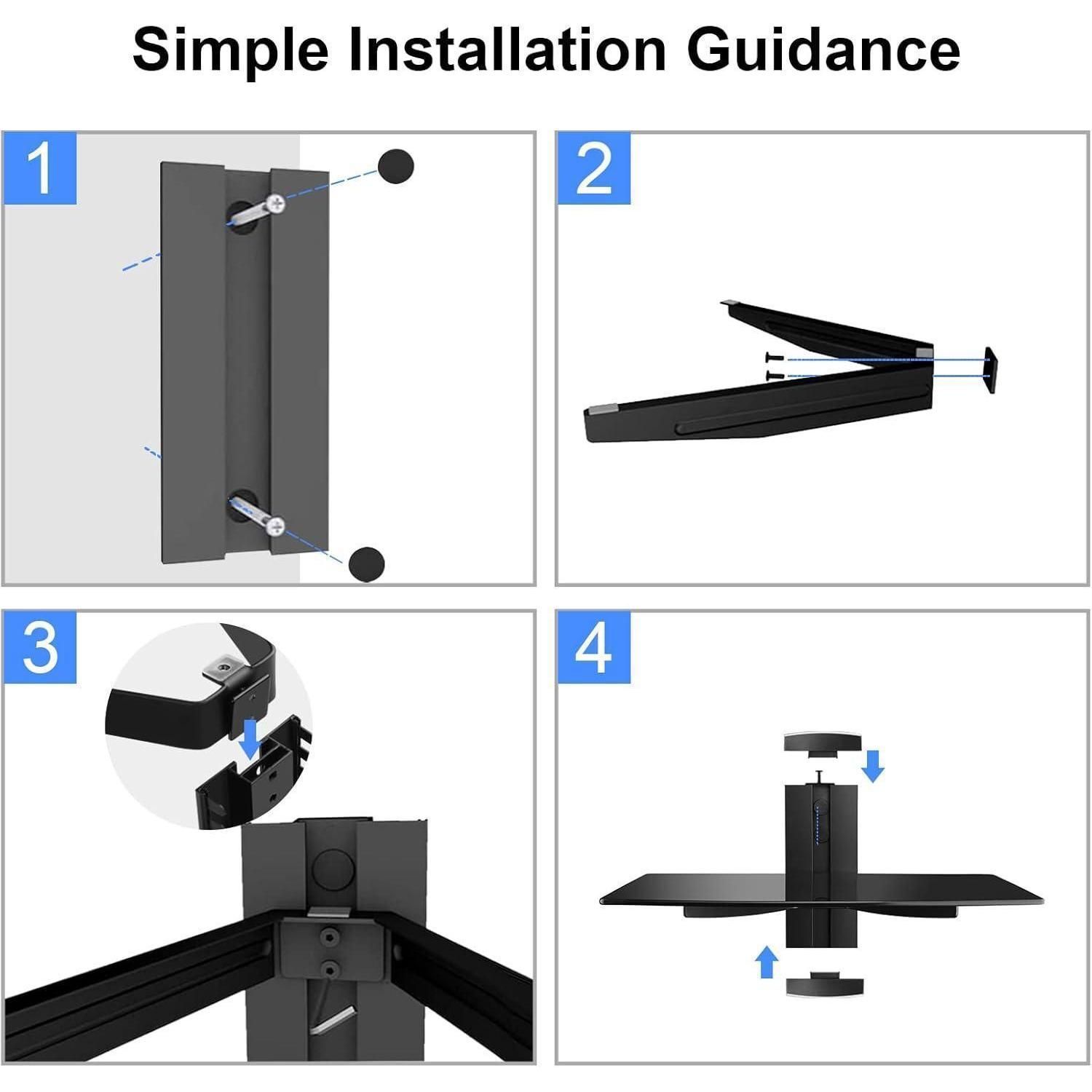 Simple Installation Guidance

1

2

3

4