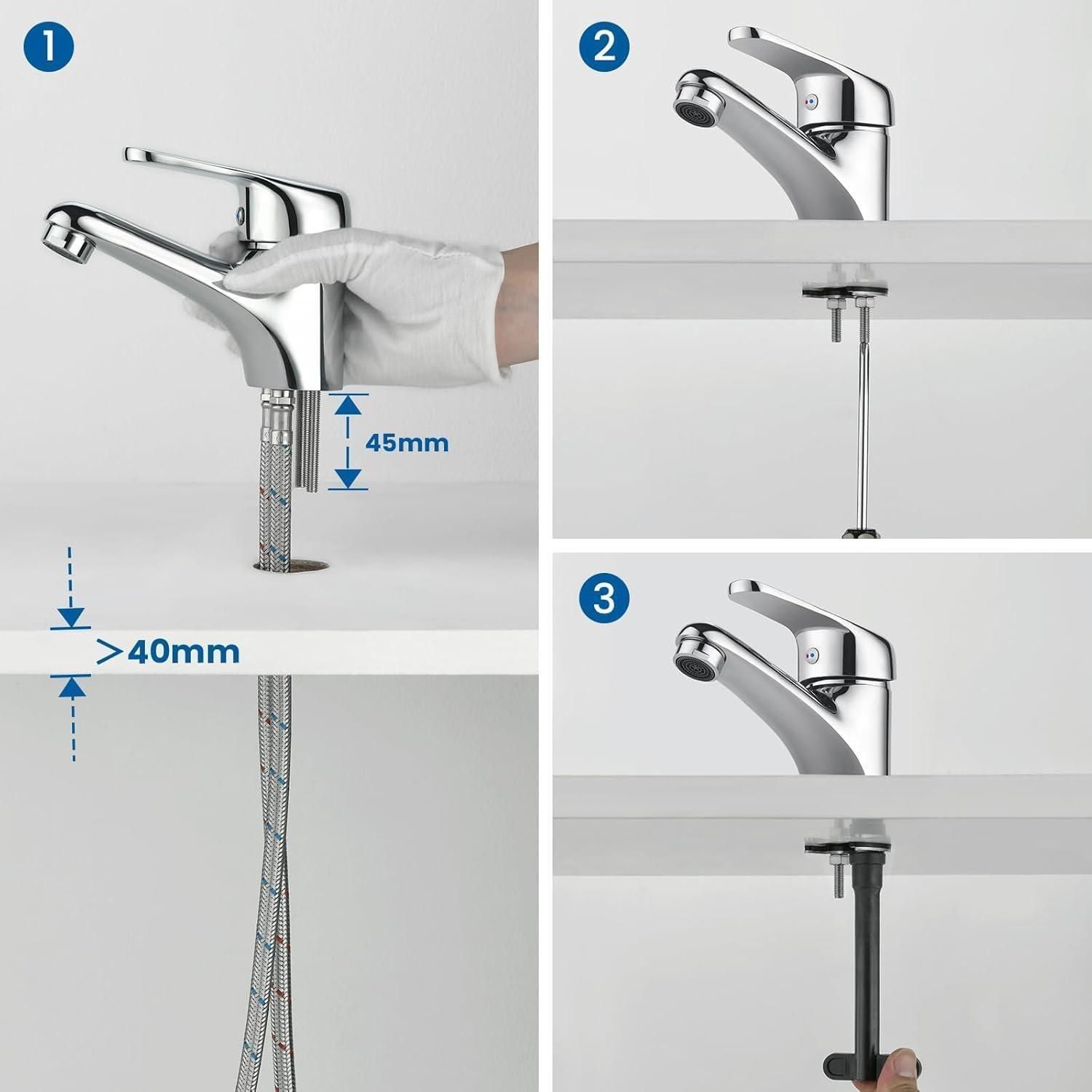 1

45mm

>40mm

2

3