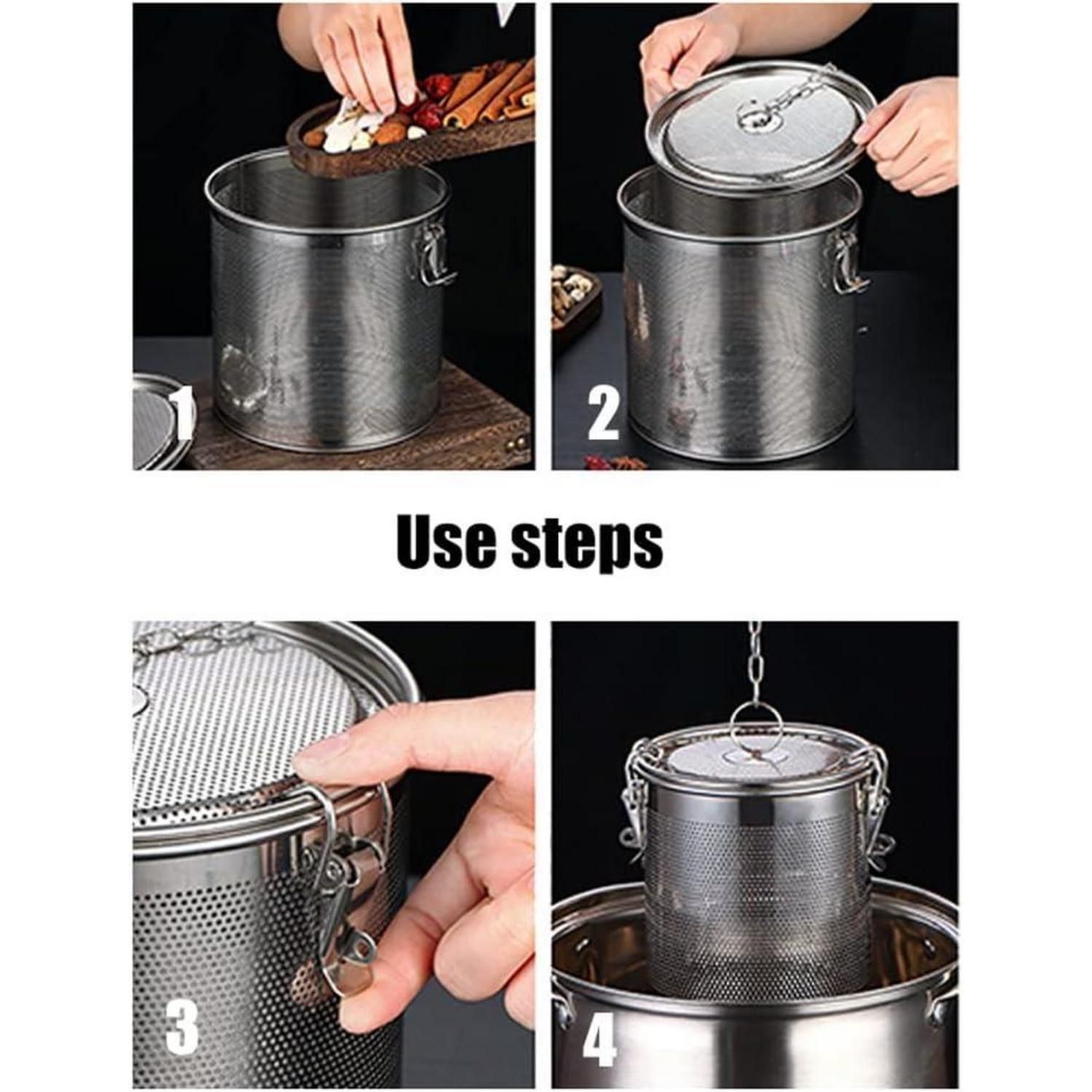 1

2

Use steps

3

4