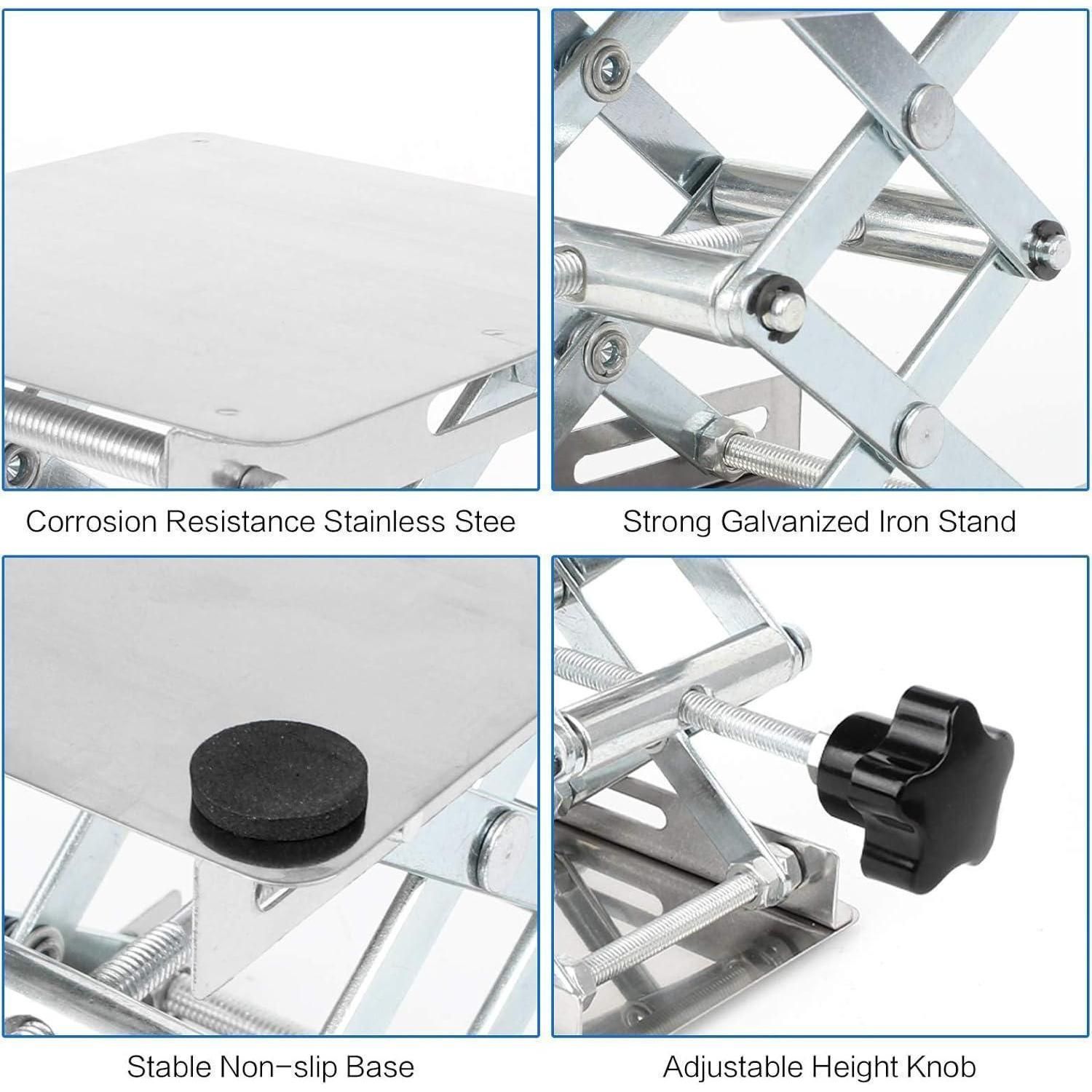 Corrosion Resistance Stainless Stee

Strong Galvanized Iron Stand

Stable Non-slip Base

Adjustable Height Knob