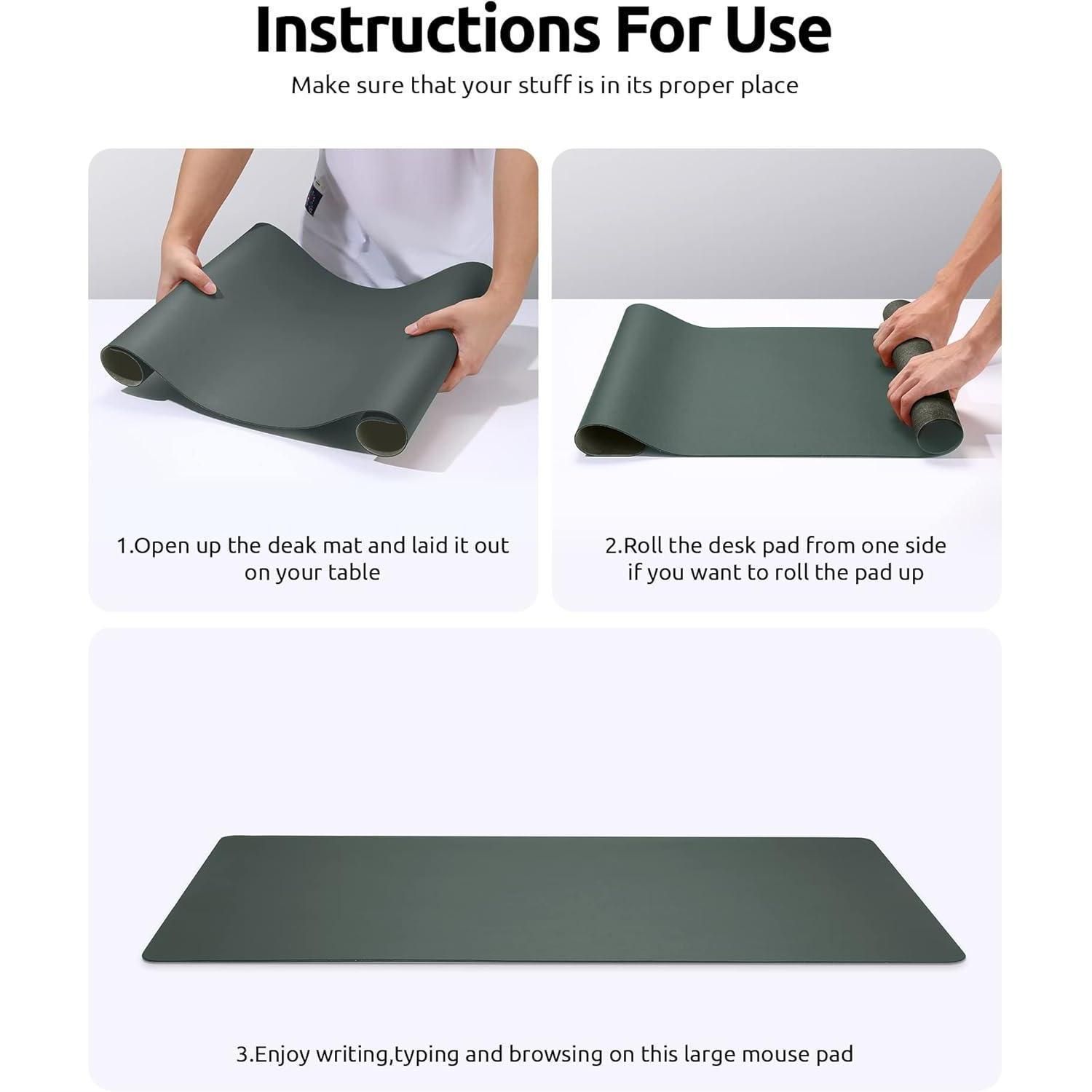 Instructions For Use

Make sure that your stuff is in its proper place

1.Open up the deak mat and laid it out on your table

2.Roll the desk pad from one side if you want to roll the pad up

3.Enjoy writing,typing and browsing on this large mouse pad