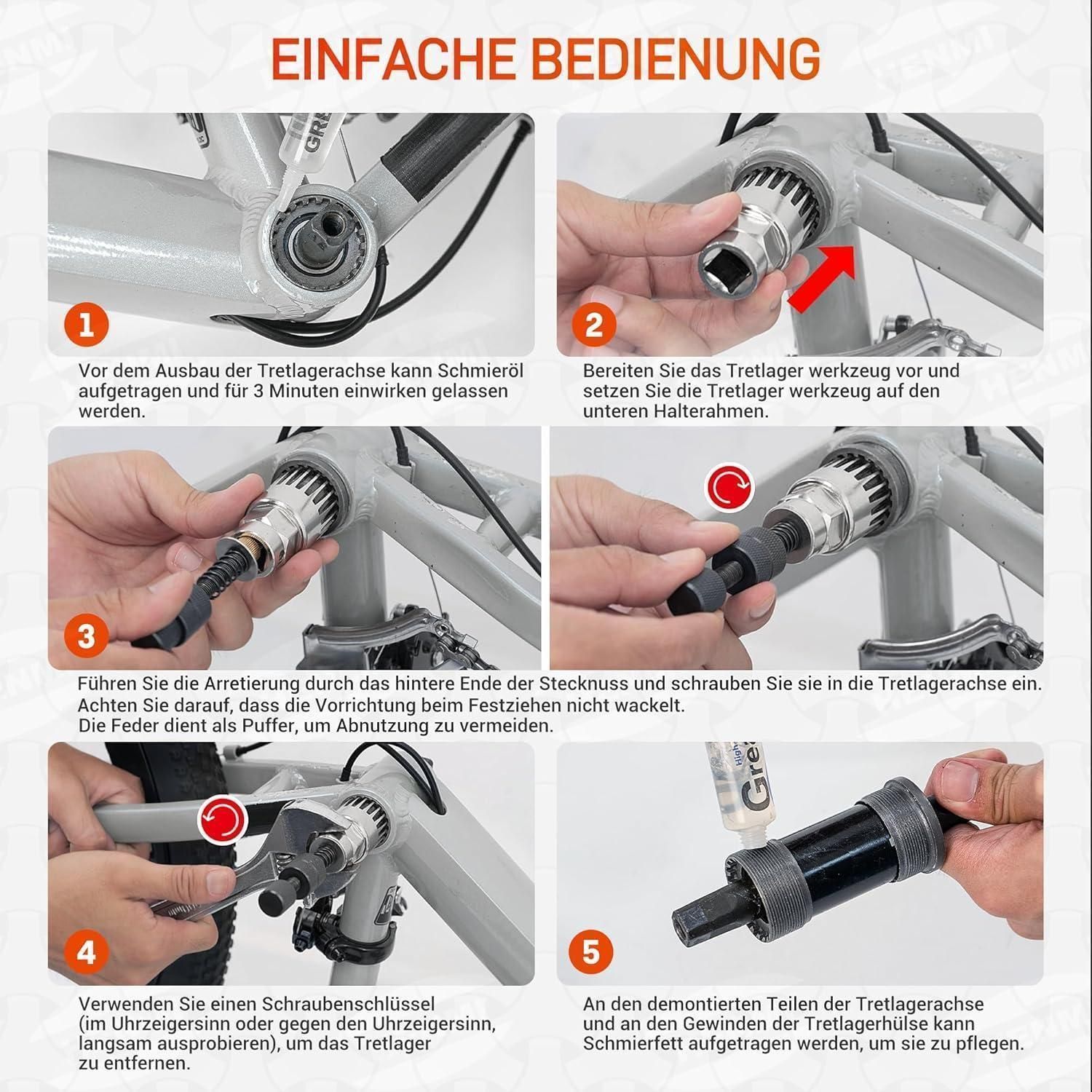 EINFACHE BEDIENUNG

1

Vor dem Ausbau der Tretlagerachse kann Schmieröl aufgetragen und für 3 Minuten einwirken gelassen werden.

2

Bereiten Sie das Tretlager werkzeug vor und setzen Sie die Tretlager werkzeug auf den unteren Halterahmen.

3

Führen Sie die Arretierung durch das hintere Ende der Stecknuss und schrauben Sie sie in die Tretlagerachse ein. Achten Sie darauf, dass die Vorrichtung beim Festziehen nicht wackelt. Die Feder dient als Puffer, um Abnutzung zu vermeiden.

4

Verwenden Sie einen Schraubenschlüssel (im Uhrzeigersinn oder gegen den Uhrzeigersinn, langsam ausprobieren), um das Tretlager zu entfernen.

5

An den demontierten Teilen der Tretlagerachse und an den Gewinden der Tretlagerhülse kann Schmierfett aufgetragen werden, um sie zu pflegen.

HENMI